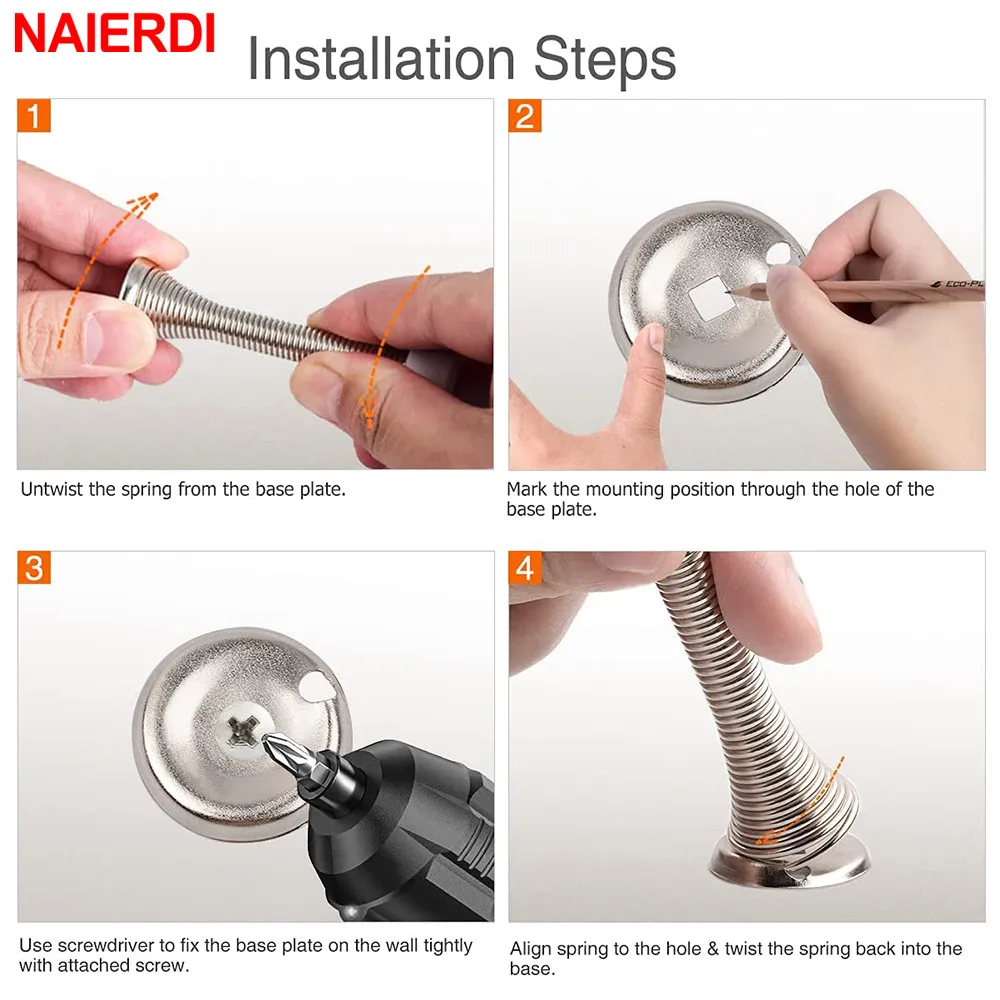 NAIERDI Installation Steps

1

Untwist the spring from the base plate.

2

Eco-Pe

Mark the mounting position through the hole of the base plate.

3

Use screwdriver to fix the base plate on the wall tightly with attached screw.

4

Align spring to the hole & twist the spring back into the base.