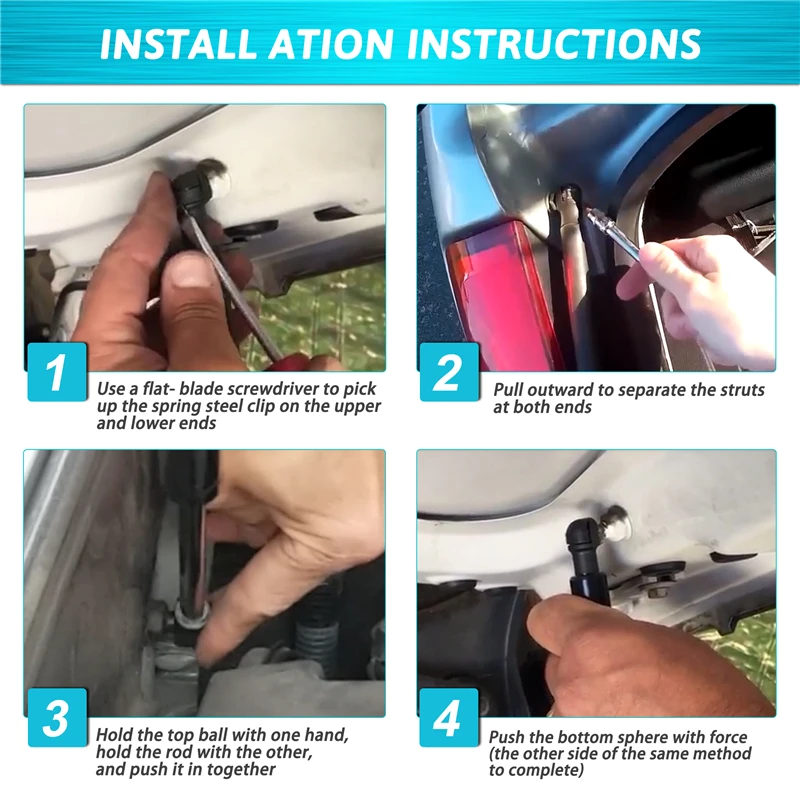 INSTALL ATION INSTRUCTIONS

1

Use a flat- blade screwdriver to pick up the spring steel clip on the upper and lower ends

2

Pull outward to separate the struts at both ends

3

Hold the top ball with one hand, hold the rod with the other, and push it in together

4

Push the bottom sphere with force (the other side of the same method to complete)