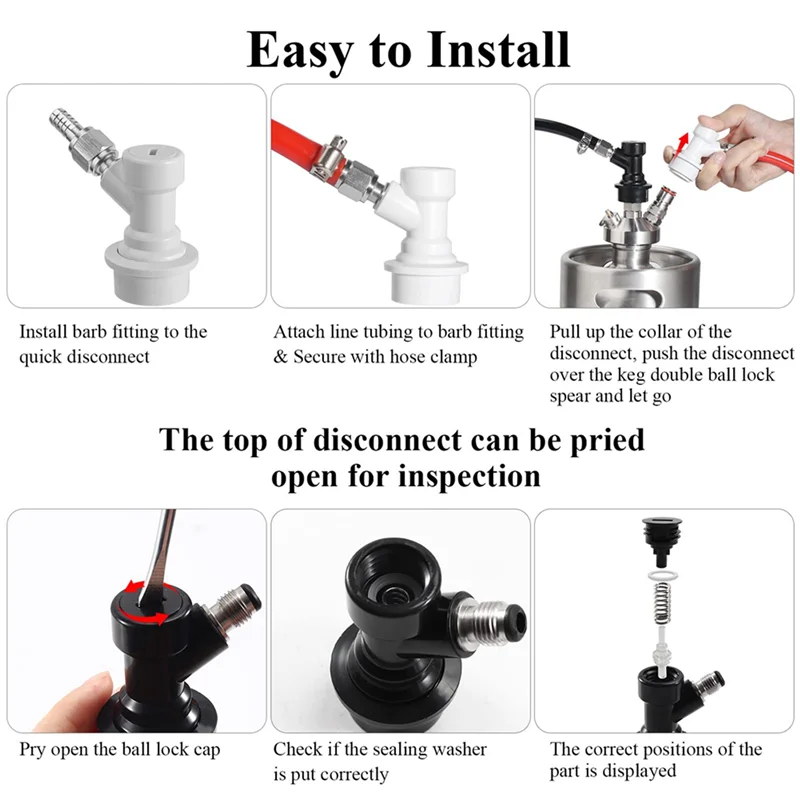 Easy to Install

Install barb fitting to the quick disconnect

Attach line tubing to barb fitting & Secure with hose clamp

Pull up the collar of the disconnect, push the disconnect over the keg double ball lock spear and let go

The top of disconnect can be pried open for inspection

Pry open the ball lock cap

Check if the sealing washer is put correctly

The correct positions of the part is displayed