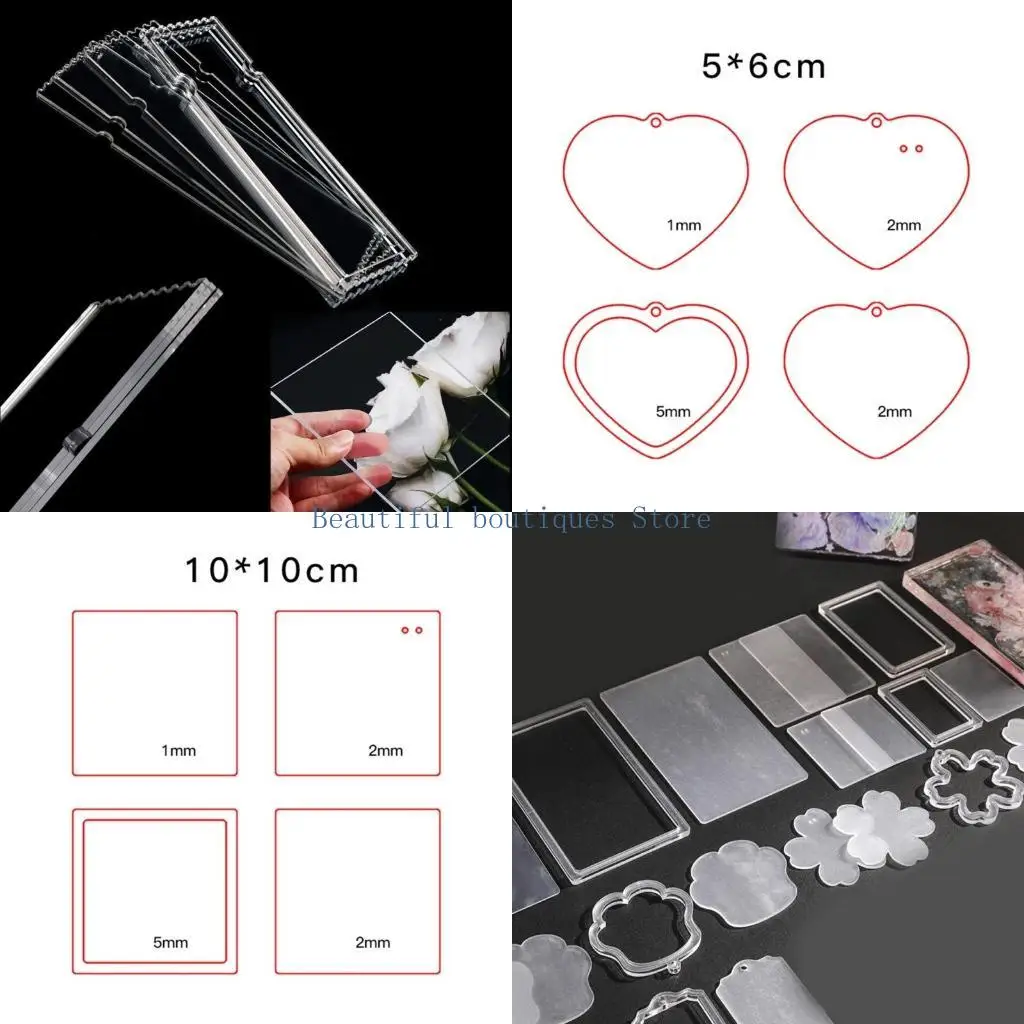 5*6cm

1mm

2mm

5mm

2mm

Beautiful boutiques Store

10*10cm

1mm

2mm

5mm

2mm