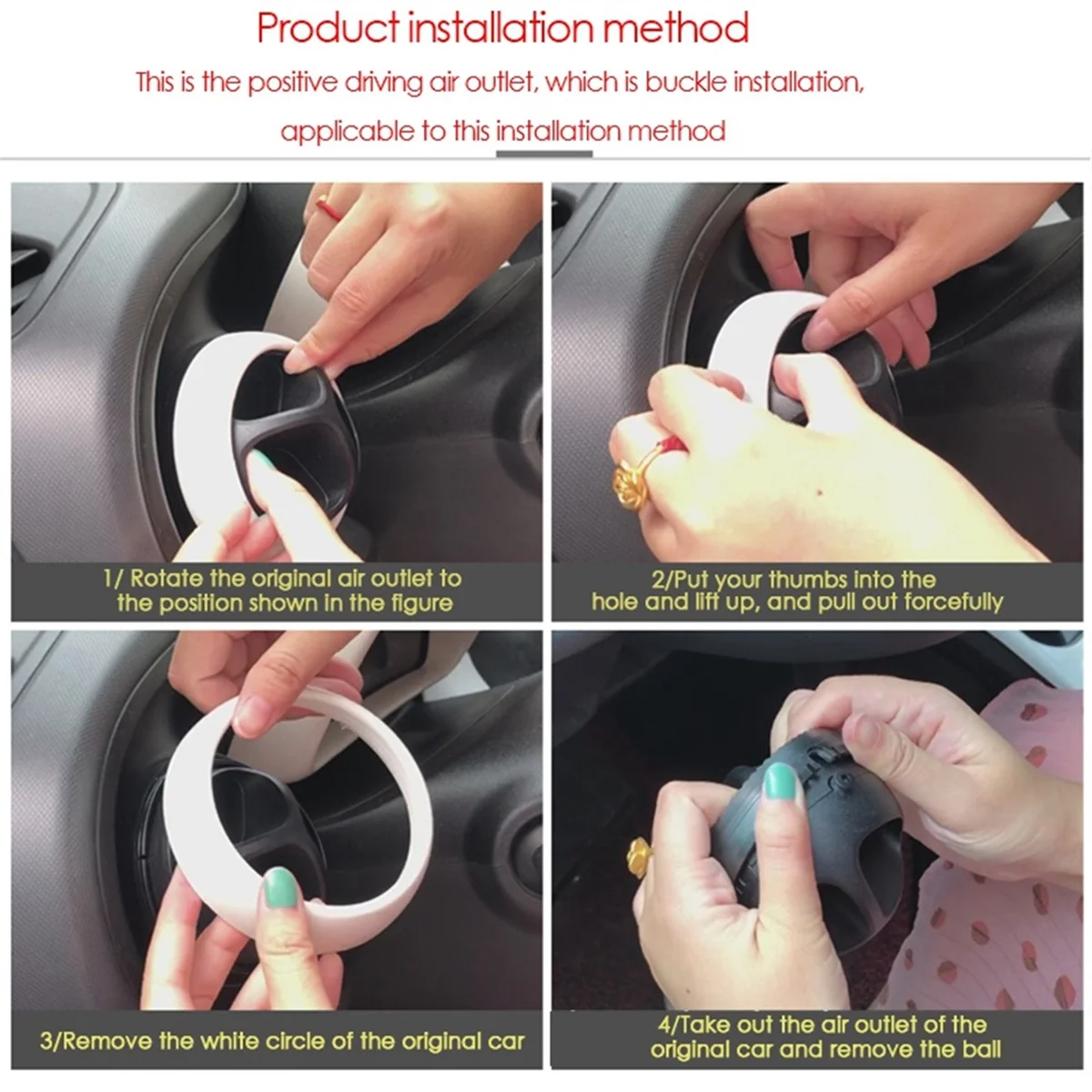 Product installation method

This is the positive driving air outlet, which is buckle installation, applicable to this installation method

1/ Rotate the original air outlet to the position shown in the figure

2/Put your thumbs into the hole and lift up, and pull out forcefully

3/Remove the white circle of the original car

4/Take out the air outlet of the original car and remove the ball