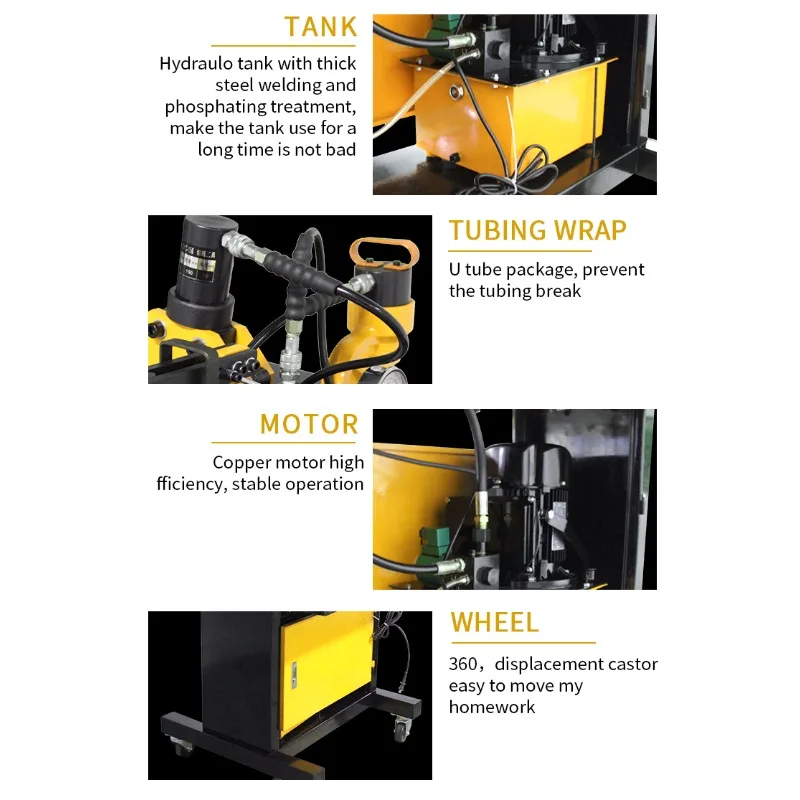 TANK

Hydraulo tank with thick steel welding and phosphating treatment, make the tank use for a long time is not bad

TUBING WRAP

U tube package, prevent the tubing break

MOTOR

Copper motor high fficiency, stable operation

WHEEL

360，displacement castor easy to move my homework