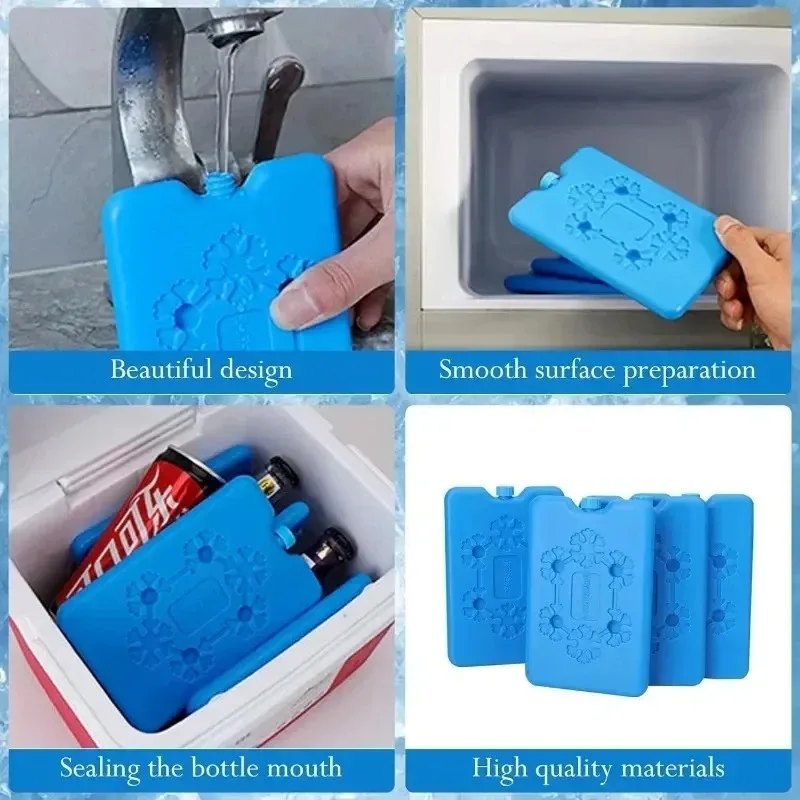 Beautiful design

Smooth surface preparation

Sealing the bottle mouth

High quality materials