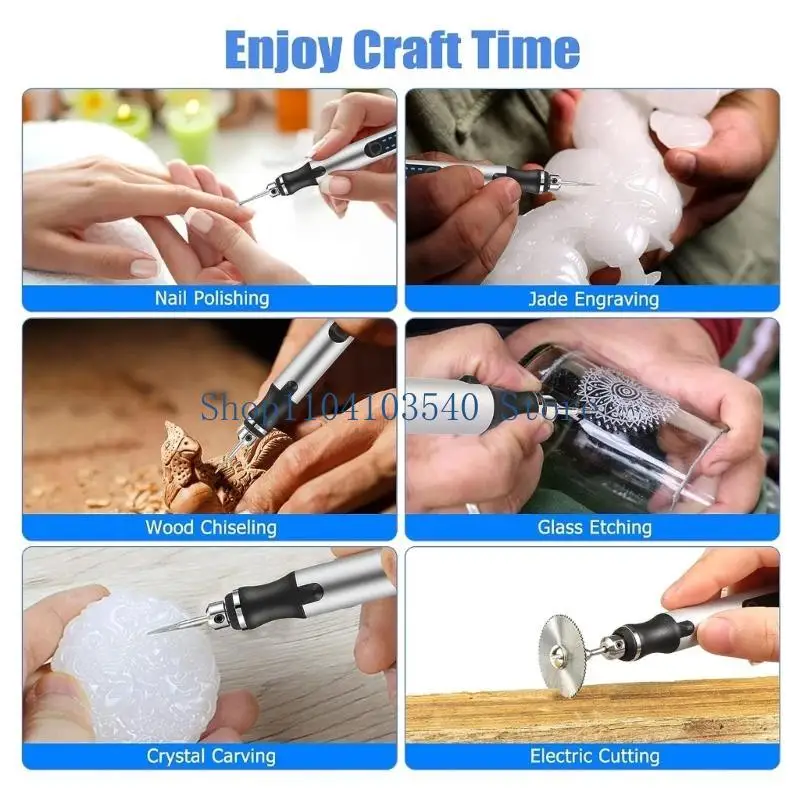 Enjoy Craft Time

Nail Polishing

Jade Engraving

Shop1104103540 Store

Wood Chiseling

Glass Etching

Crystal Carving

Electric Cutting