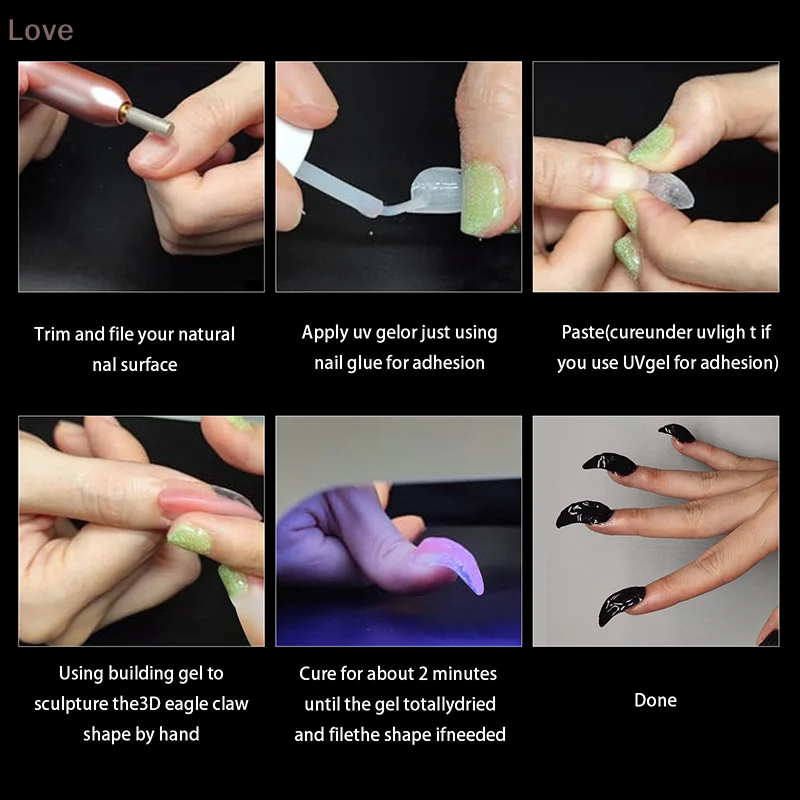 Love

Trim and file your natural nal surface

Apply uv gelor just using nail glue for adhesion

Paste(cureunder uvligh t if you use UVgel for adhesion)

Using building gel to sculpture the3D eagle claw shape by hand

Cure for about 2 minutes until the gel totallydried and filethe shape ifneeded

Done