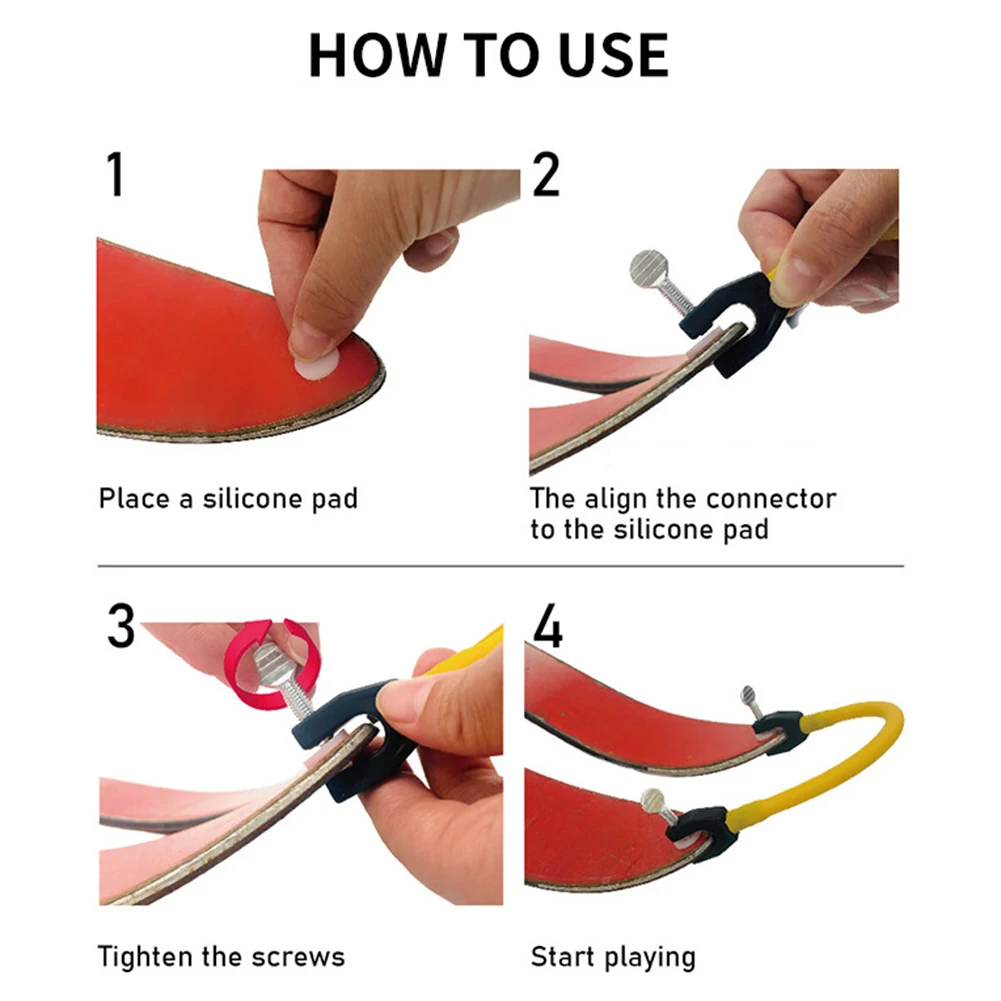 HOW TO USE

1

Place a silicone pad

2

The align the connector to the silicone pad

3

Tighten the screws

4

Start playing