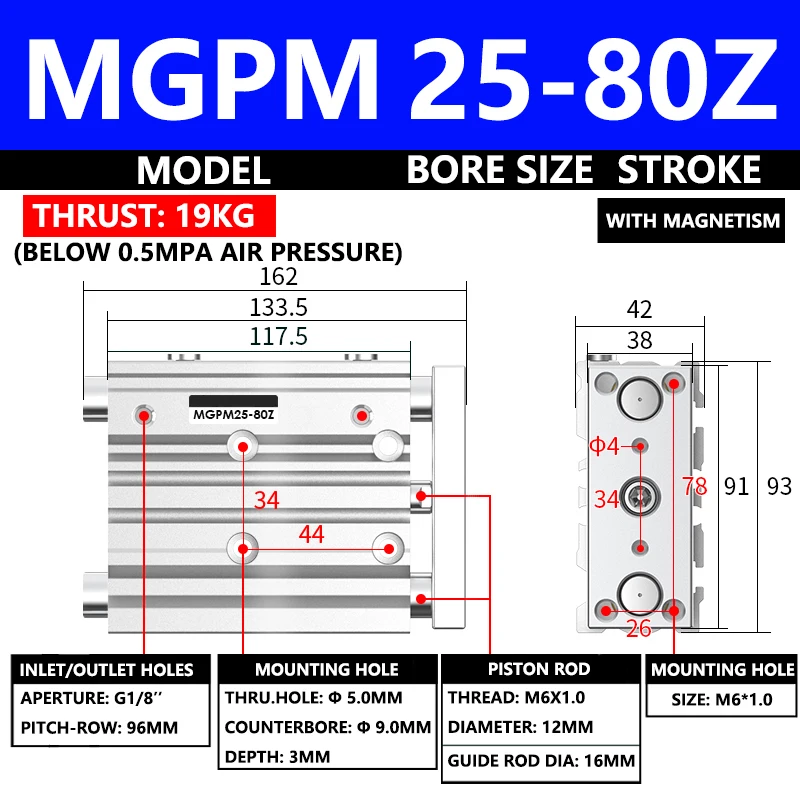 MGPM 25-80Z

MODEL BORE SIZE STROKE

THRUST: 19KG

WITH MAGNETISM

(BELOW 0.5MPA AIR PRESSURE)

162
133.5
117.5

MGPM25-80Z

34
44

42
38

Φ4
34
78
91
93
26

INLET/OUTLET HOLES
APERTURE: G1/8''
PITCH-ROW: 96MM

MOUNTING HOLE
THRU.HOLE: Φ 5.0MM
COUNTERBORE: Φ 9.0MM
DEPTH: 3MM

PISTON ROD
THREAD: M6X1.0
DIAMETER: 12MM
GUIDE ROD DIA: 16MM

MOUNTING HOLE
SIZE: M6*1.0