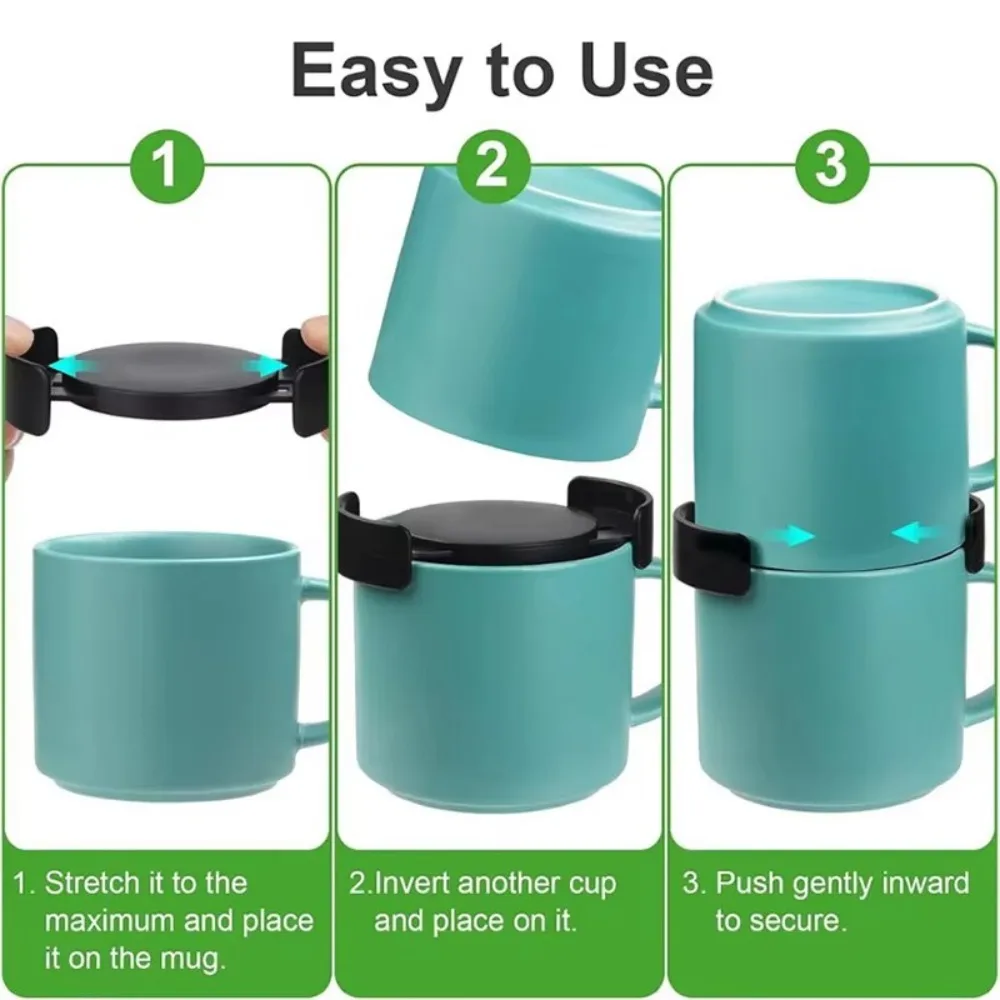 Easy to Use

1

2

3

1. Stretch it to the maximum and place it on the mug.

2.Invert another cup and place on it.

3. Push gently inward to secure.