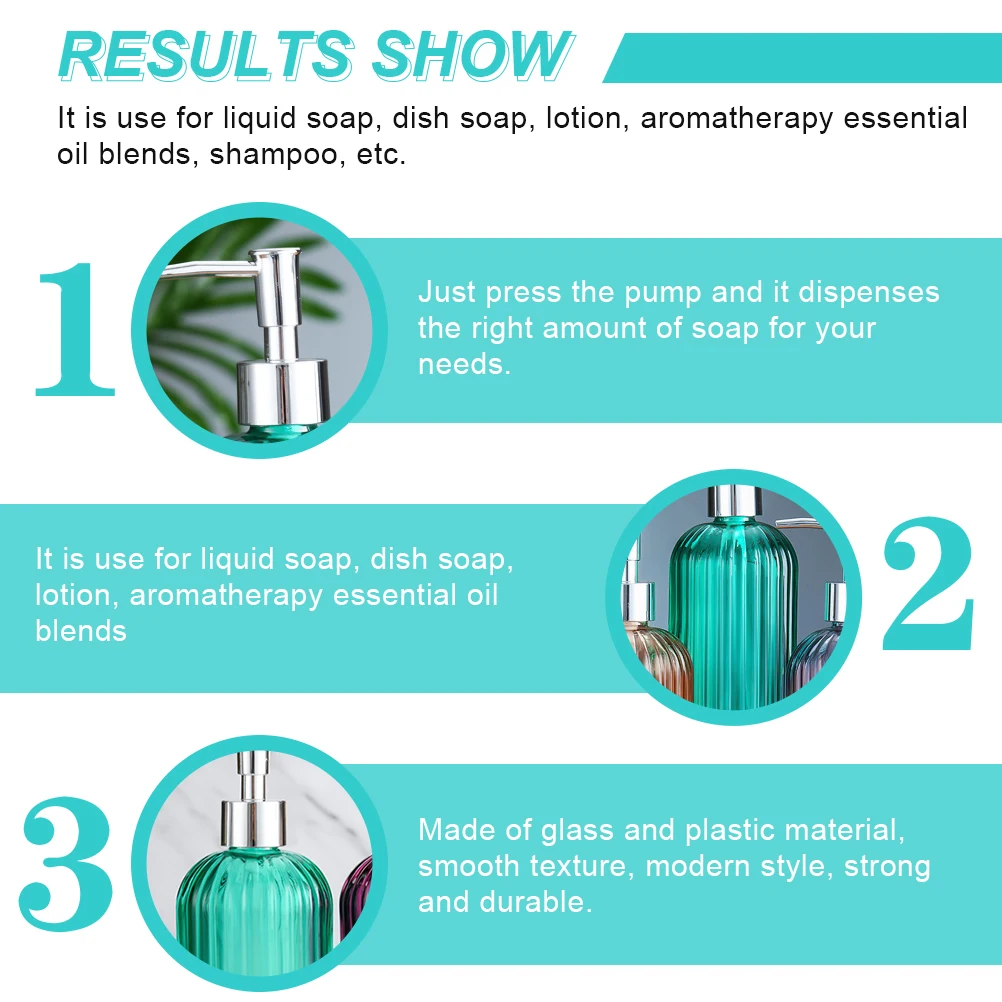 RESULTS SHOW

It is use for liquid soap, dish soap, lotion, aromatherapy essential oil blends, shampoo, etc.

1

Just press the pump and it dispenses the right amount of soap for your needs.

It is use for liquid soap, dish soap, lotion, aromatherapy essential oil blends

2

3

Made of glass and plastic material, smooth texture, modern style, strong and durable.