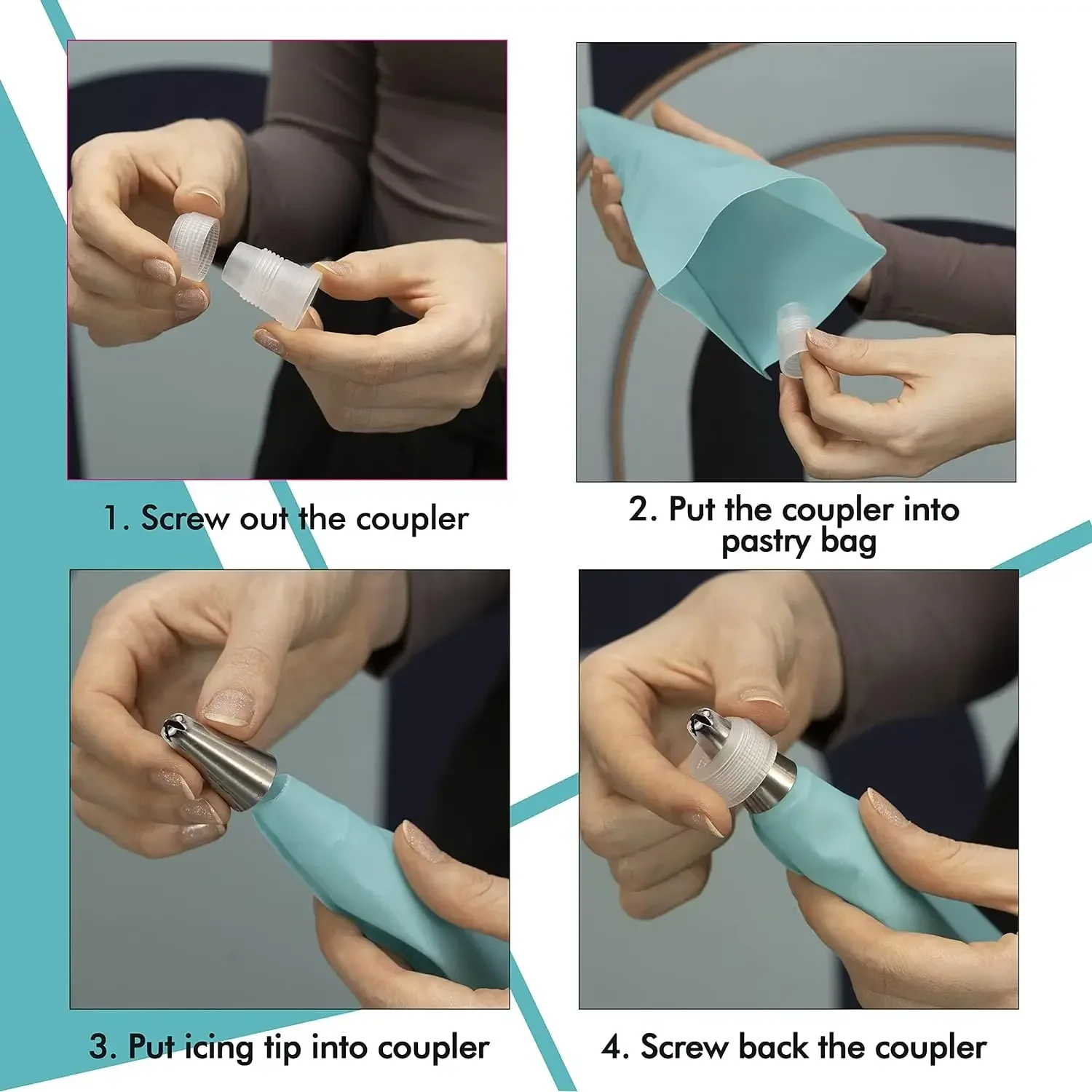 1. Screw out the coupler

2. Put the coupler into pastry bag

3. Put icing tip into coupler

4. Screw back the coupler