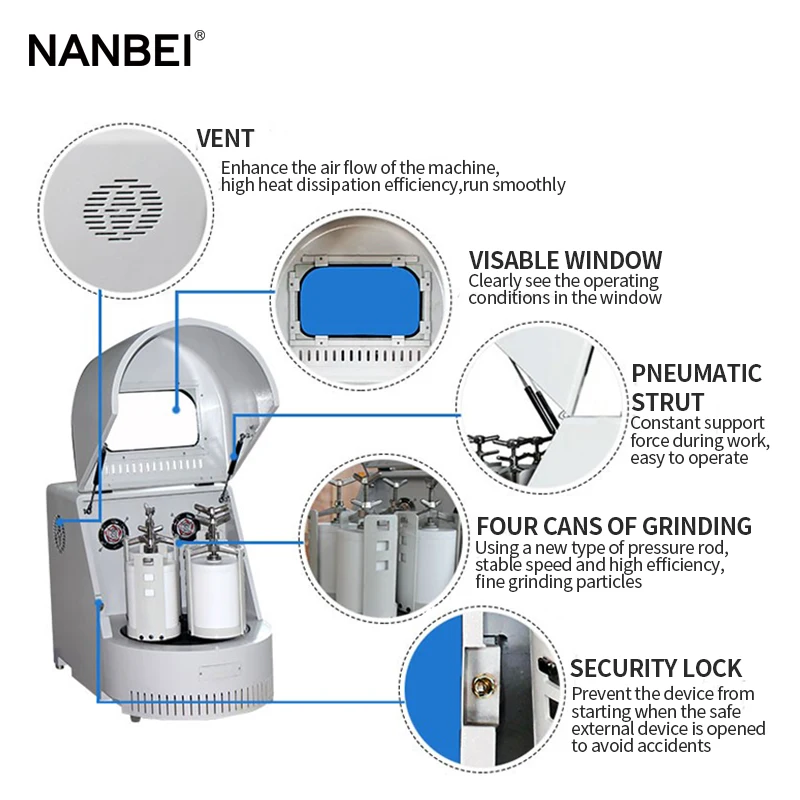 NANBEI®

VENT
Enhance the air flow of the machine, high heat dissipation efficiency,run smoothly

VISABLE WINDOW
Clearly see the operating conditions in the window

PNEUMATIC STRUT
Constant support force during work, easy to operate

FOUR CANS OF GRINDING
Using a new type of pressure rod, stable speed and high efficiency, fine grinding particles

SECURITY LOCK
Prevent the device from starting when the safe external device is opened to avoid accidents