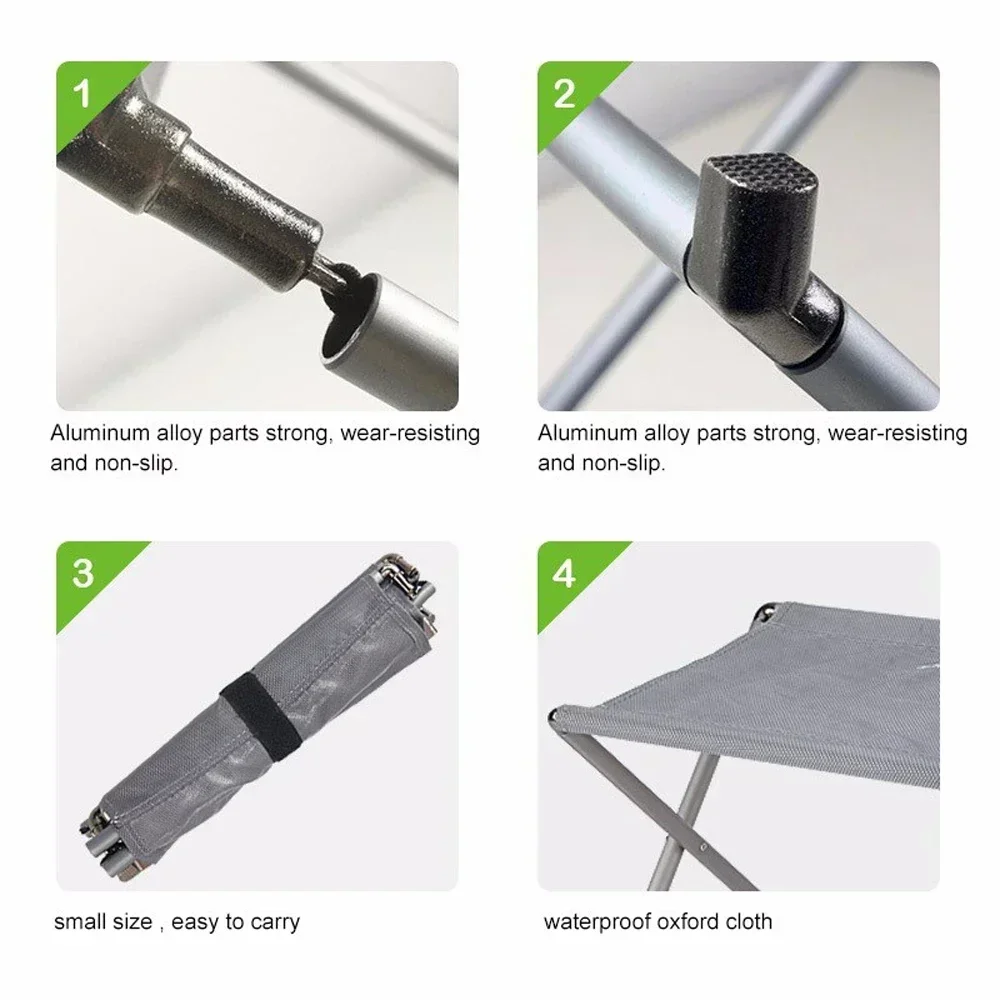 1

Aluminum alloy parts strong, wear-resisting and non-slip.

2

Aluminum alloy parts strong, wear-resisting and non-slip.

3

small size , easy to carry

4

waterproof oxford cloth