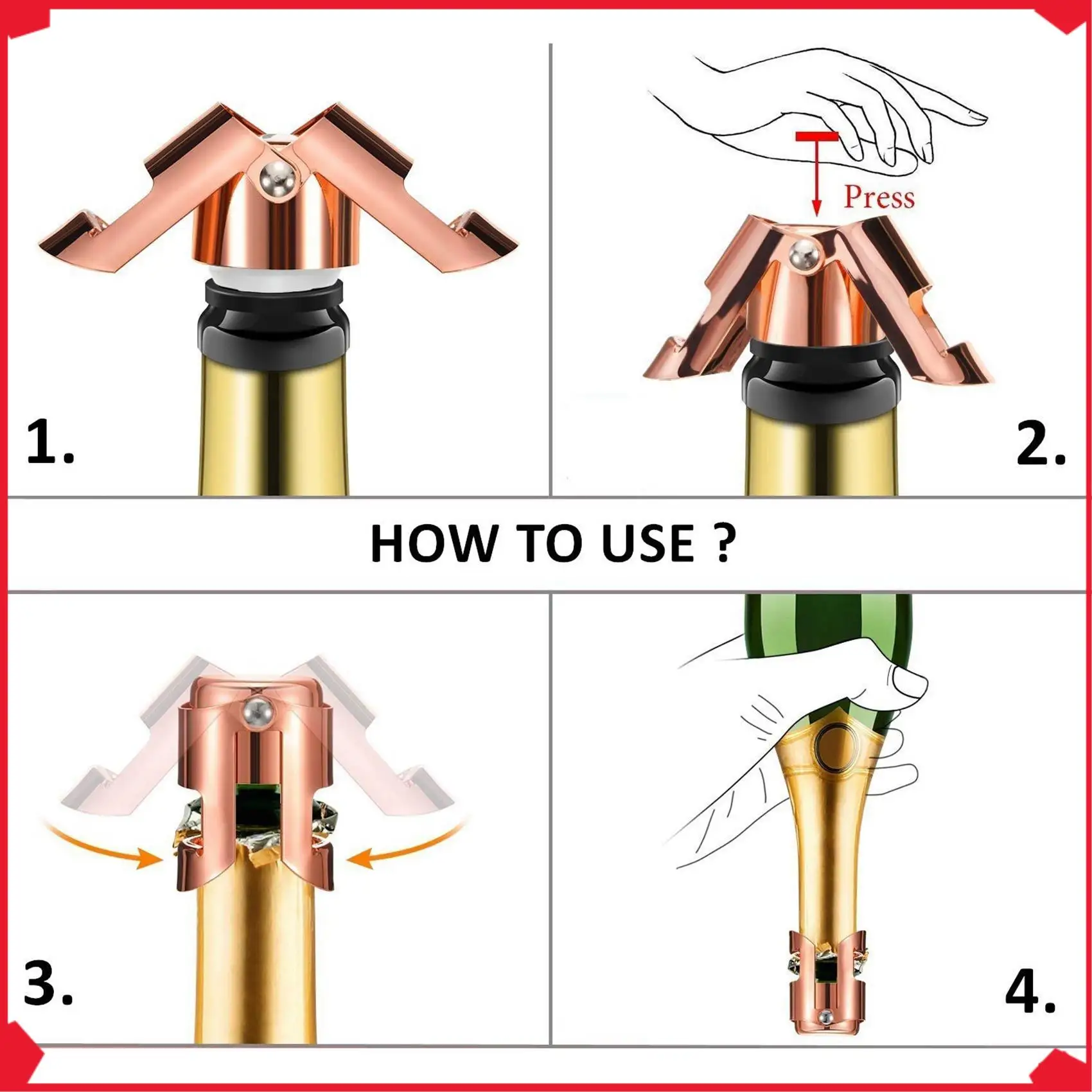 1.

Press

2.

HOW TO USE ?

3.

4.