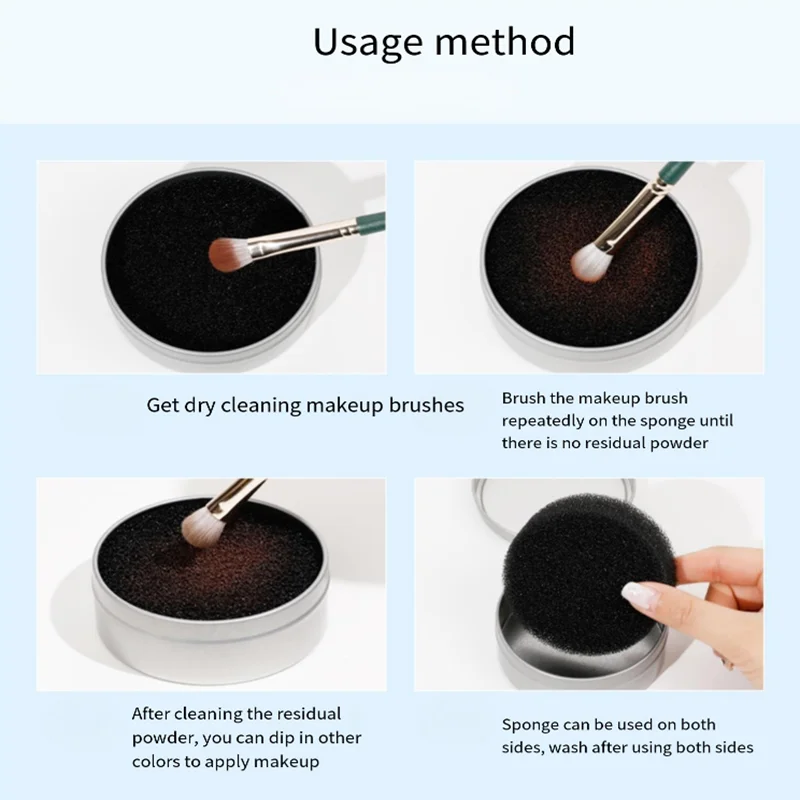 Usage method

Get dry cleaning makeup brushes

Brush the makeup brush repeatedly on the sponge until there is no residual powder

After cleaning the residual powder, you can dip in other colors to apply makeup

Sponge can be used on both sides, wash after using both sides