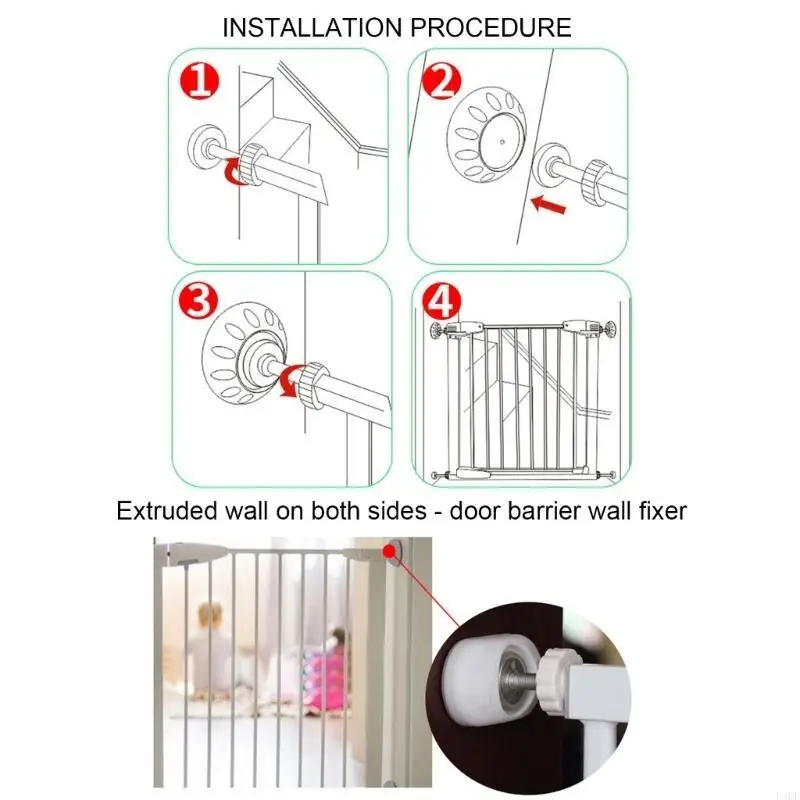 INSTALLATION PROCEDURE

1

2

3

4

Extruded wall on both sides - door barrier wall fixer