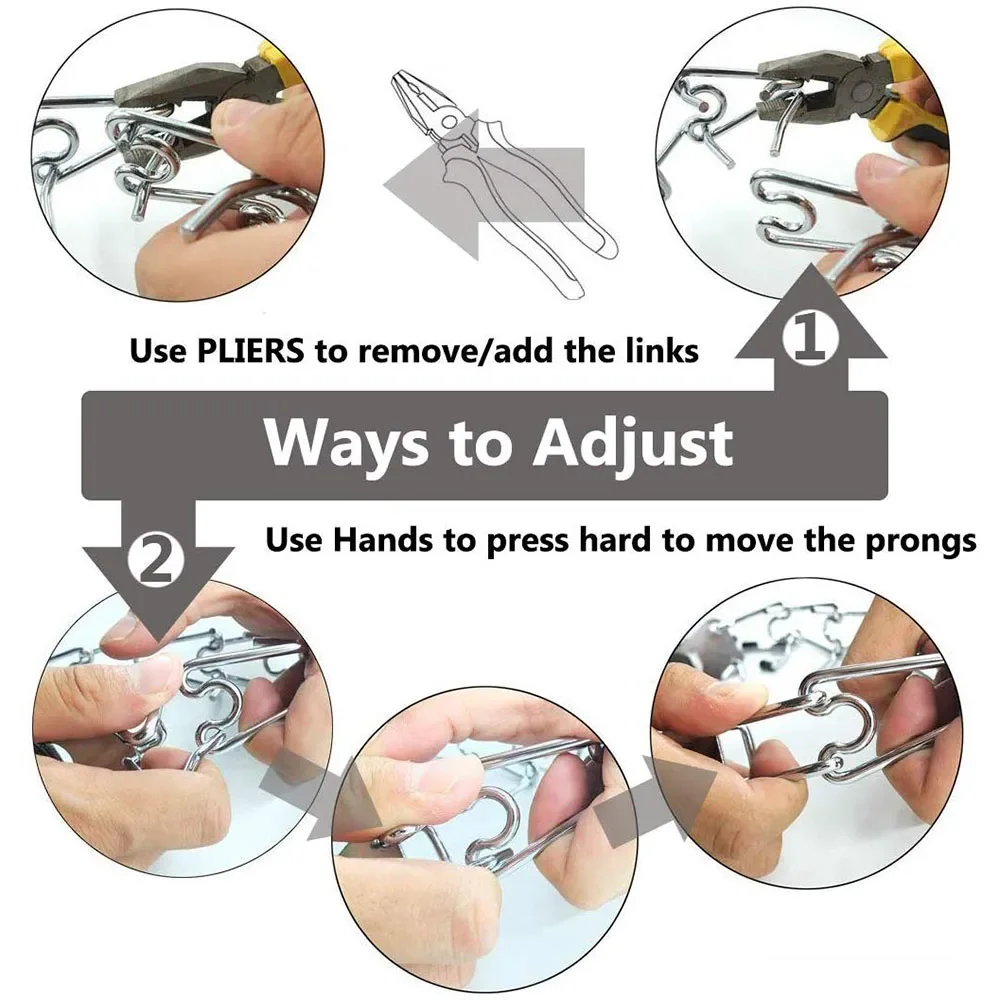 Use PLIERS to remove/add the links

1

Ways to Adjust

2

Use Hands to press hard to move the prongs