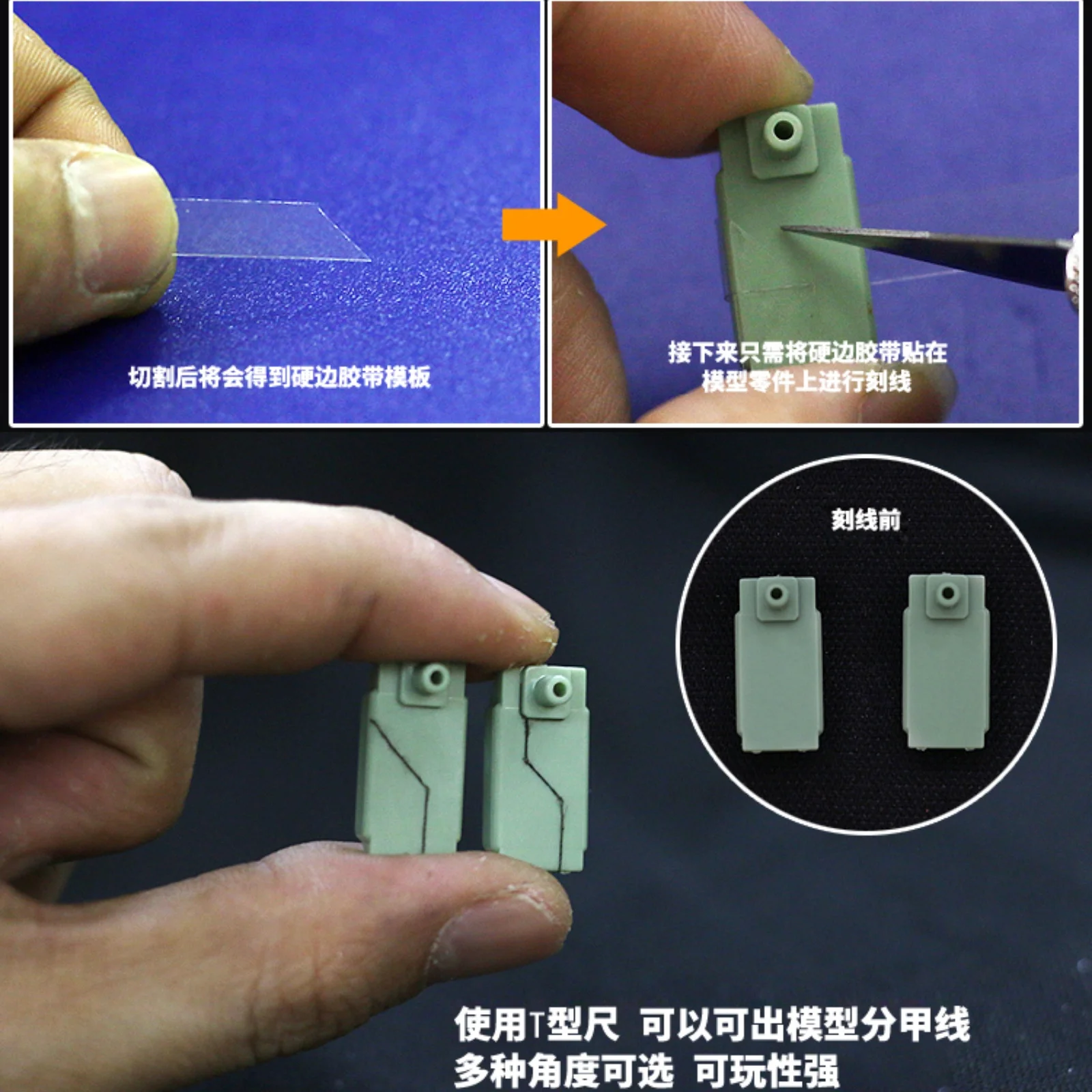 切割后将会得到硬边胶带模板

接下来只需将硬边胶带贴在模型零件上进行刻线

刻线前

使用T型尺 可以可出模型分甲线
多种角度可选 可玩性强