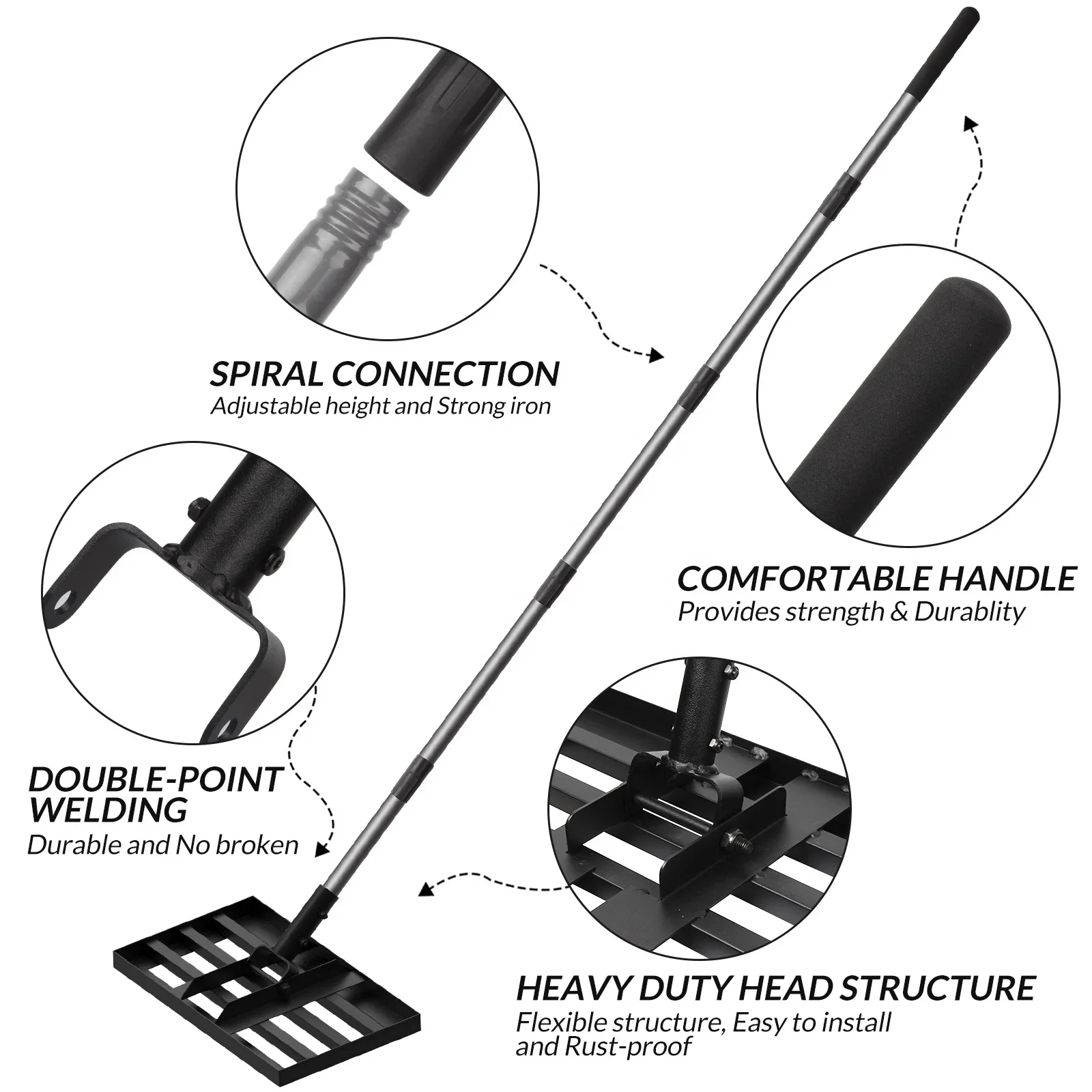 SPIRAL CONNECTION
Adjustable height and Strong iron

COMFORTABLE HANDLE
Provides strength & Durablity

DOUBLE-POINT WELDING
Durable and No broken

HEAVY DUTY HEAD STRUCTURE
Flexible structure, Easy to install and Rust-proof