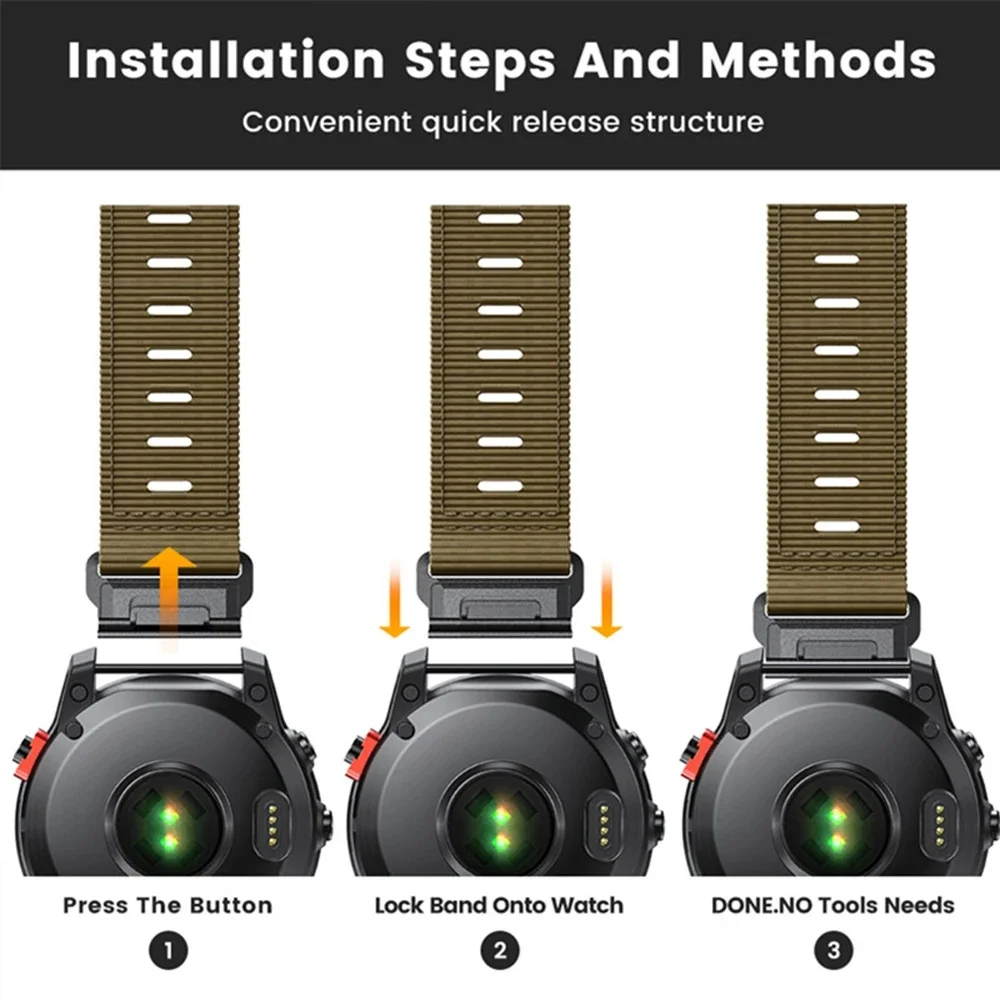 Installation Steps And Methods

Convenient quick release structure

Press The Button

1

Lock Band Onto Watch

2

DONE.NO Tools Needs

3