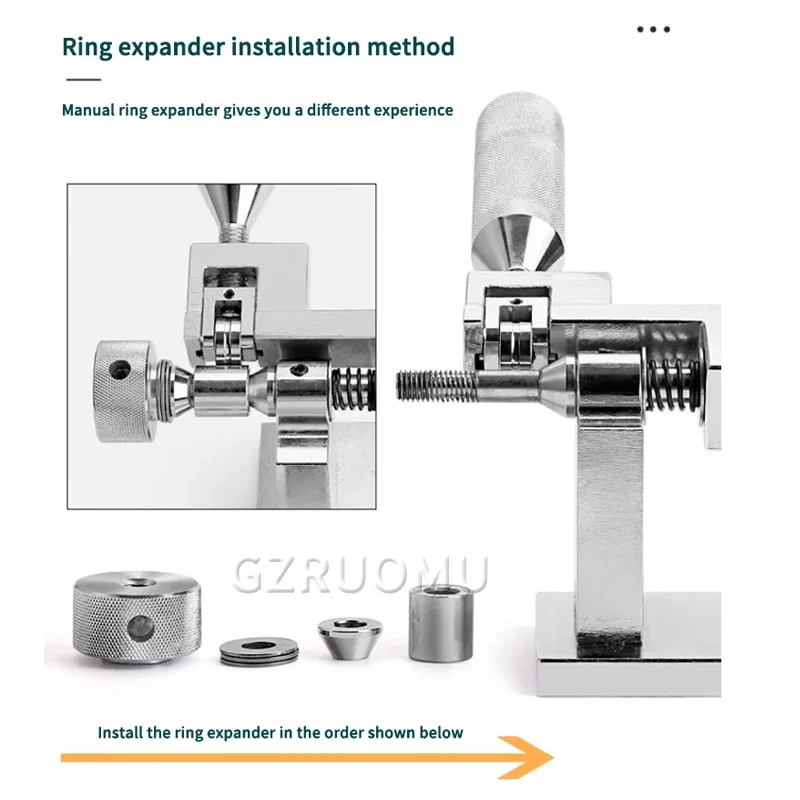 Ring expander installation method

Manual ring expander gives you a different experience

GZRUOMU

Install the ring expander in the order shown below