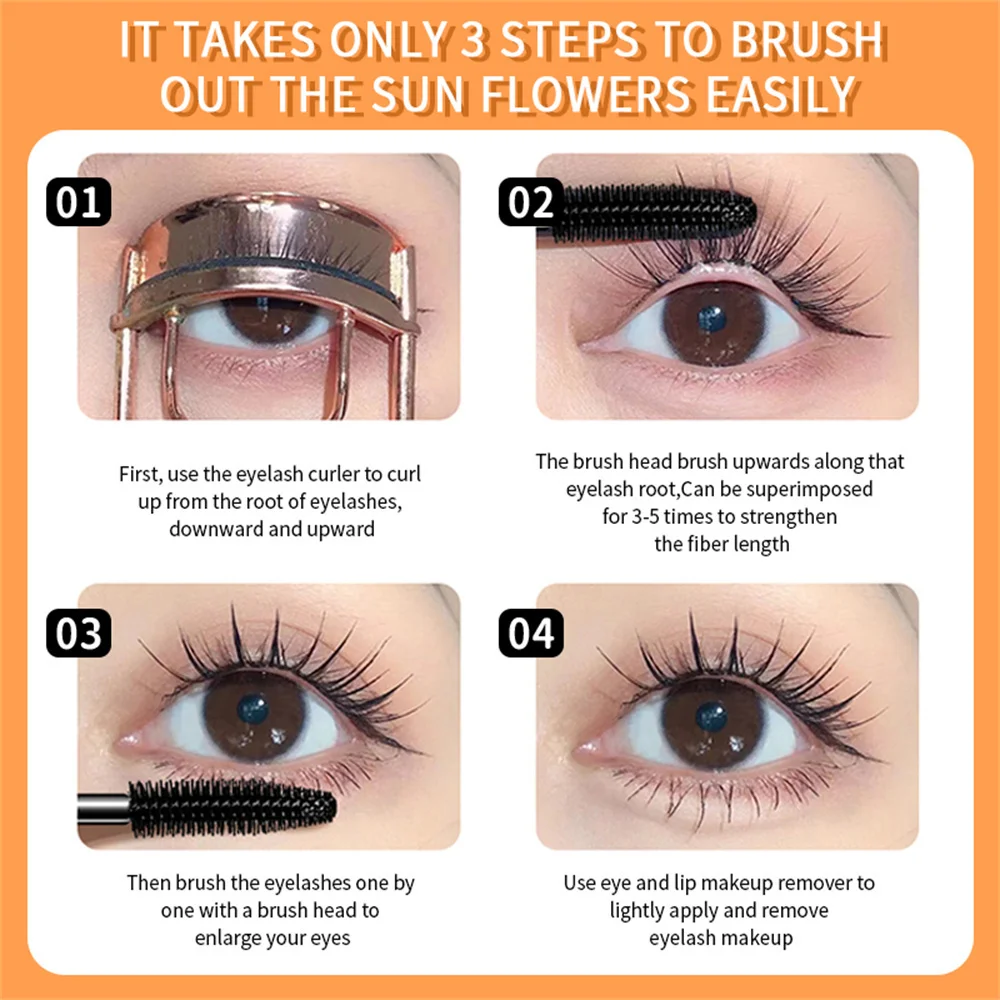 IT TAKES ONLY 3 STEPS TO BRUSH OUT THE SUN FLOWERS EASILY

01

First, use the eyelash curler to curl up from the root of eyelashes, downward and upward

02

The brush head brush upwards along that eyelash root,Can be superimposed for 3-5 times to strengthen the fiber length

03

Then brush the eyelashes one by one with a brush head to enlarge your eyes

04

Use eye and lip makeup remover to lightly apply and remove eyelash makeup