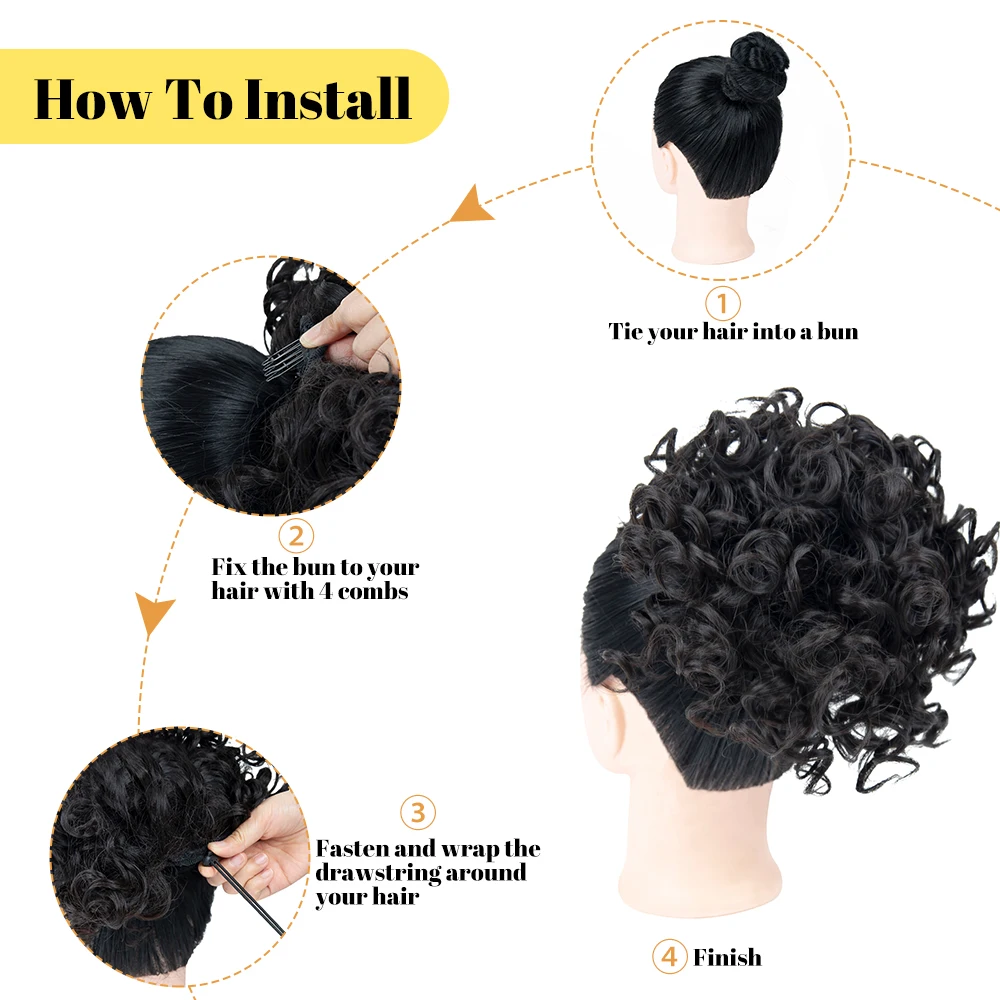 How To Install

1
Tie your hair into a bun

2
Fix the bun to your hair with 4 combs

3
Fasten and wrap the drawstring around your hair

4 Finish