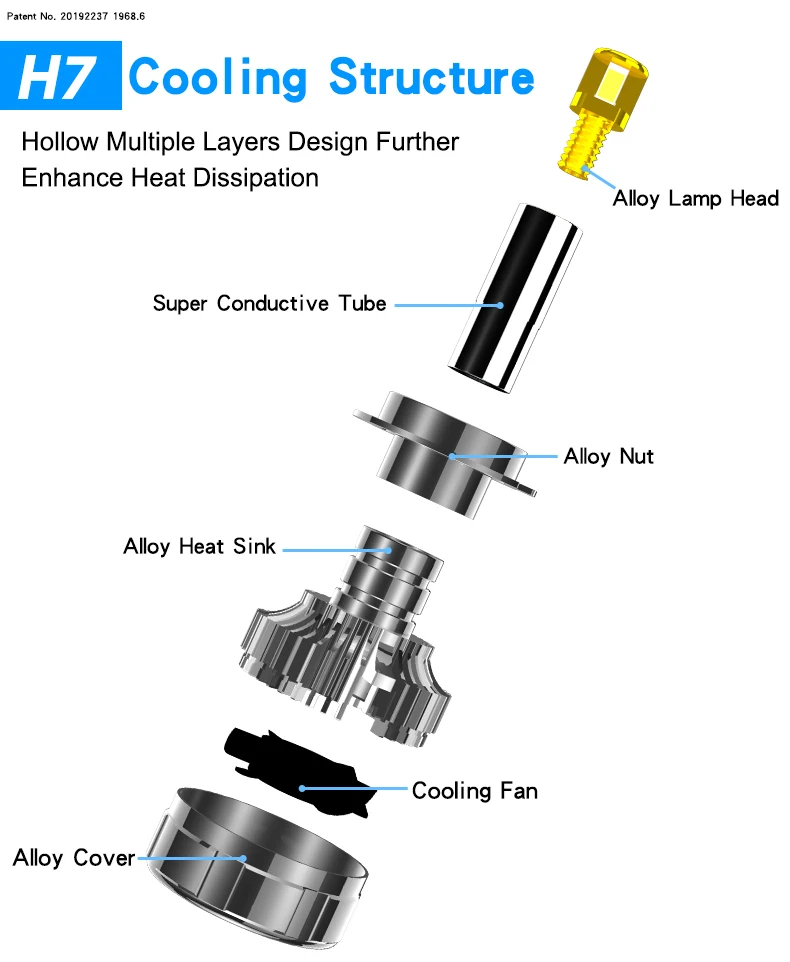 Patent No. 20192237 1968.6

H7 Cooling Structure

Hollow Multiple Layers Design Further Enhance Heat Dissipation

Alloy Lamp Head

Super Conductive Tube

Alloy Nut

Alloy Heat Sink

Cooling Fan

Alloy Cover