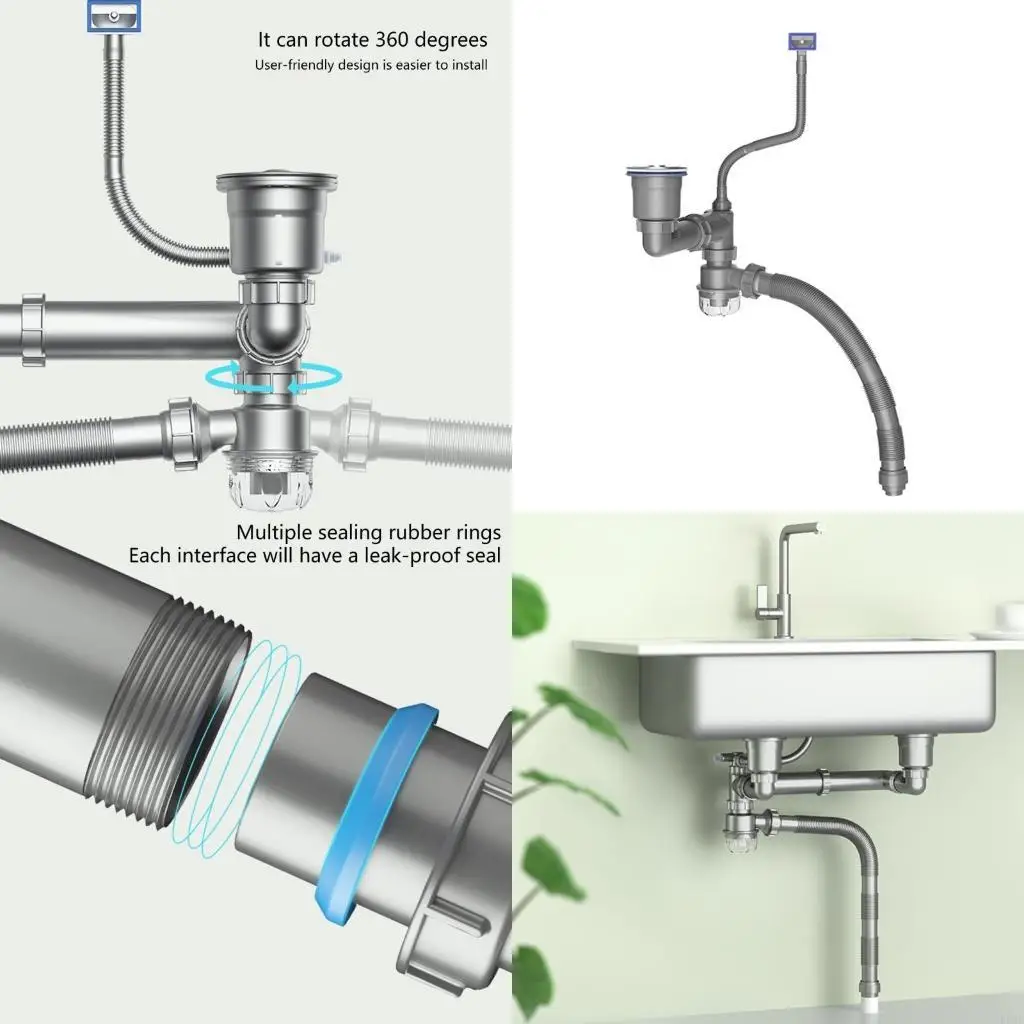 It can rotate 360 degrees
User-friendly design is easier to install

Multiple sealing rubber rings
Each interface will have a leak-proof seal