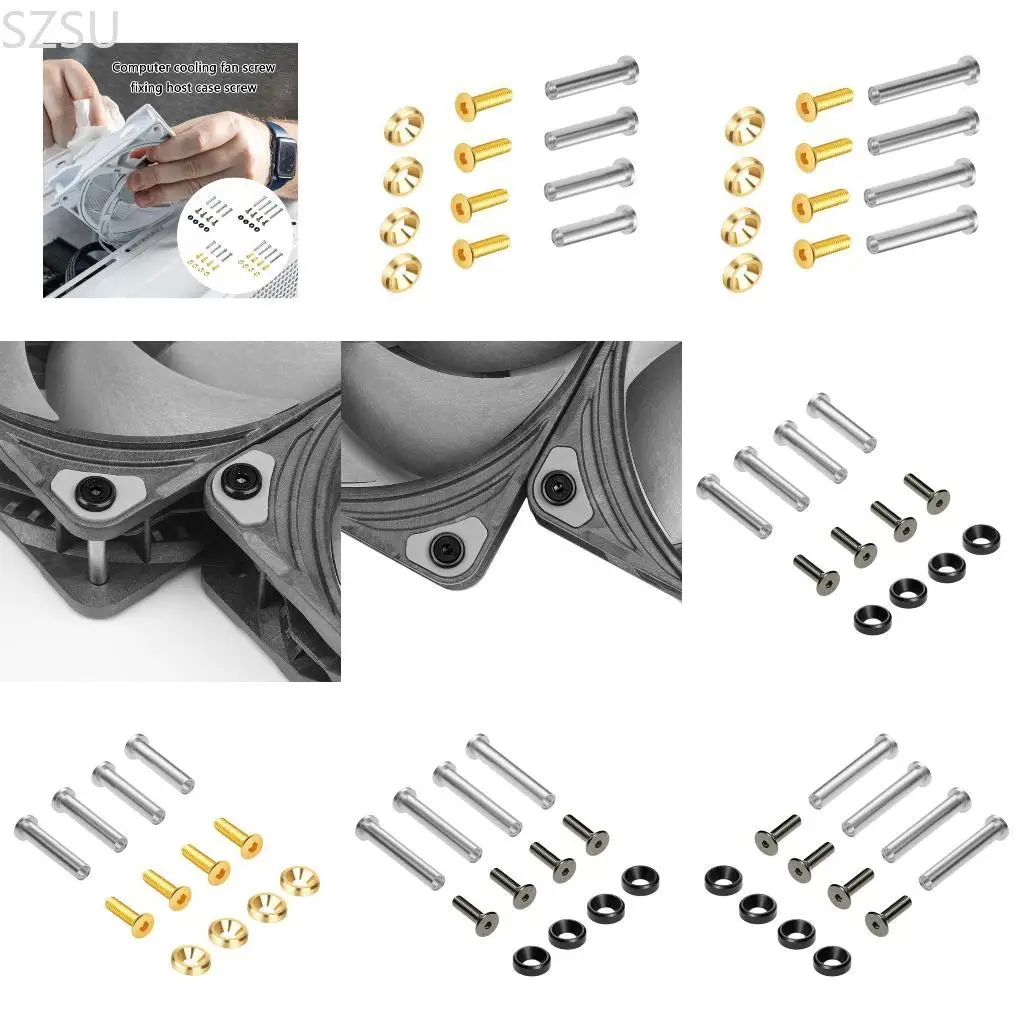 SZSU

Computer cooling fan screw fixing host case screw