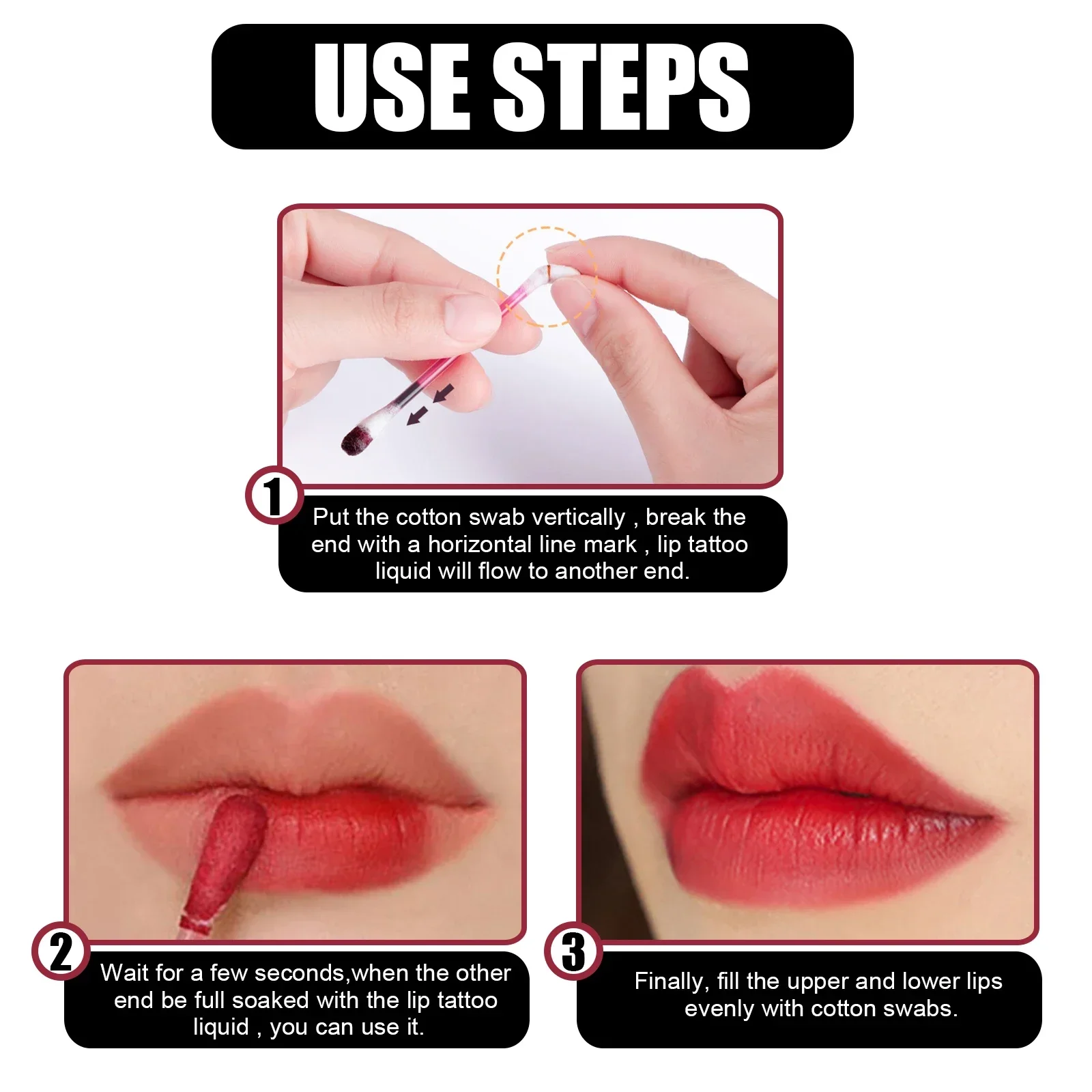 USE STEPS

1

Put the cotton swab vertically , break the end with a horizontal line mark , lip tattoo liquid will flow to another end.

2

Wait for a few seconds,when the other end be full soaked with the lip tattoo liquid , you can use it.

3

Finally, fill the upper and lower lips evenly with cotton swabs.