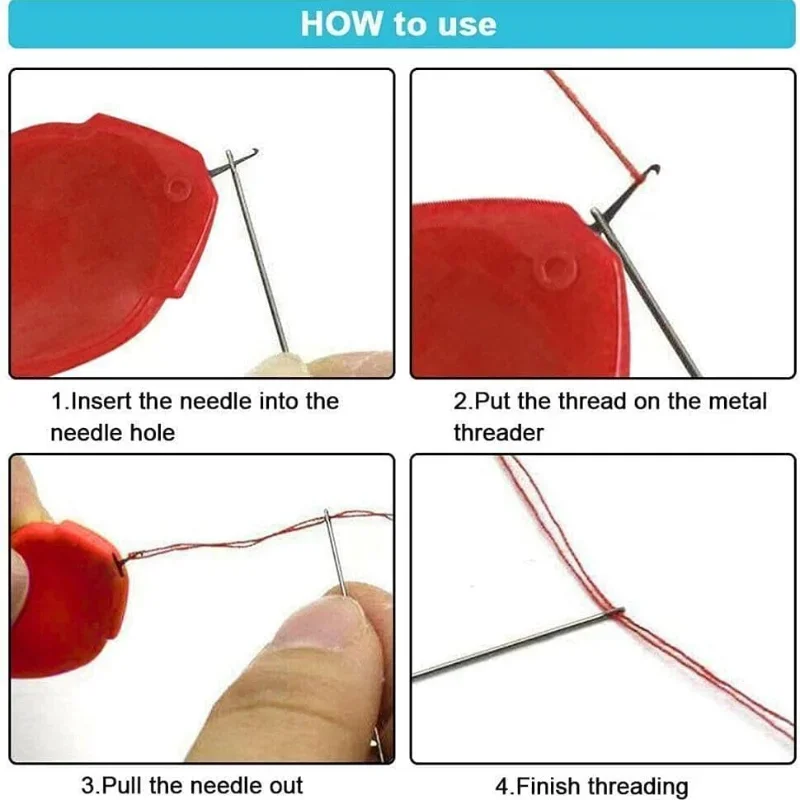 HOW to use

1.Insert the needle into the needle hole

2.Put the thread on the metal threader

3.Pull the needle out

4.Finish threading