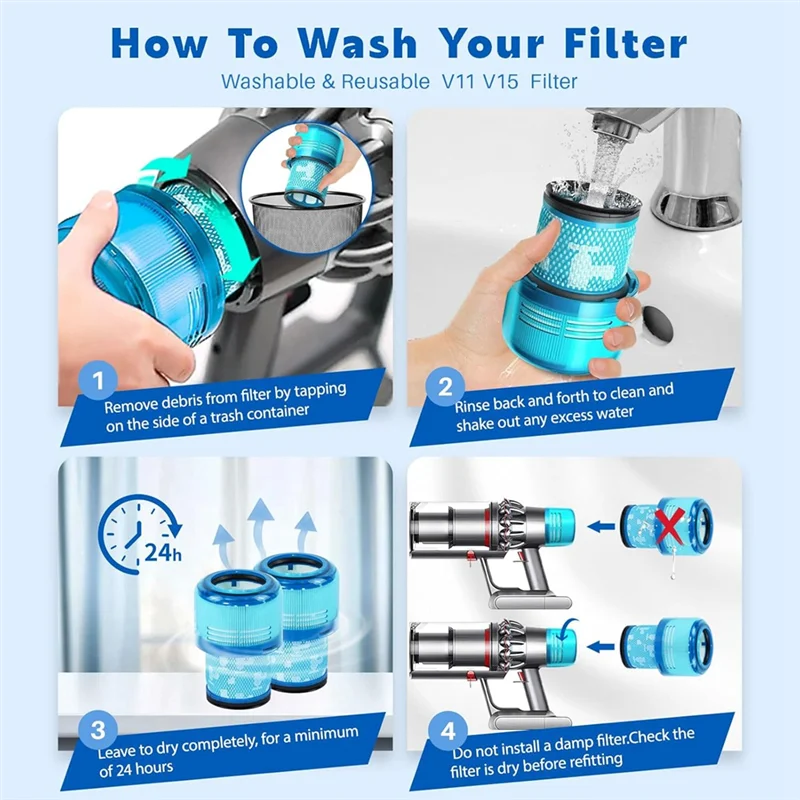 How To Wash Your Filter

Washable & Reusable V11 V15 Filter

1
Remove debris from filter by tapping on the side of a trash container

2
Rinse back and forth to clean and shake out any excess water

24h

3
Leave to dry completely, for a minimum of 24 hours

4
Do not install a damp filter.Check the filter is dry before refitting