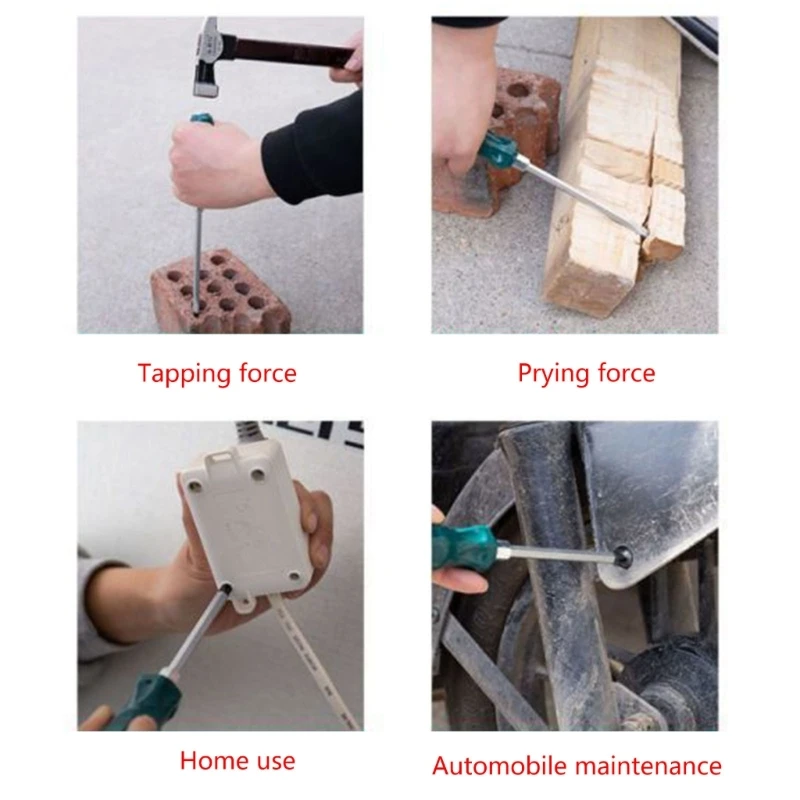 Tapping force

Prying force

Home use

Automobile maintenance