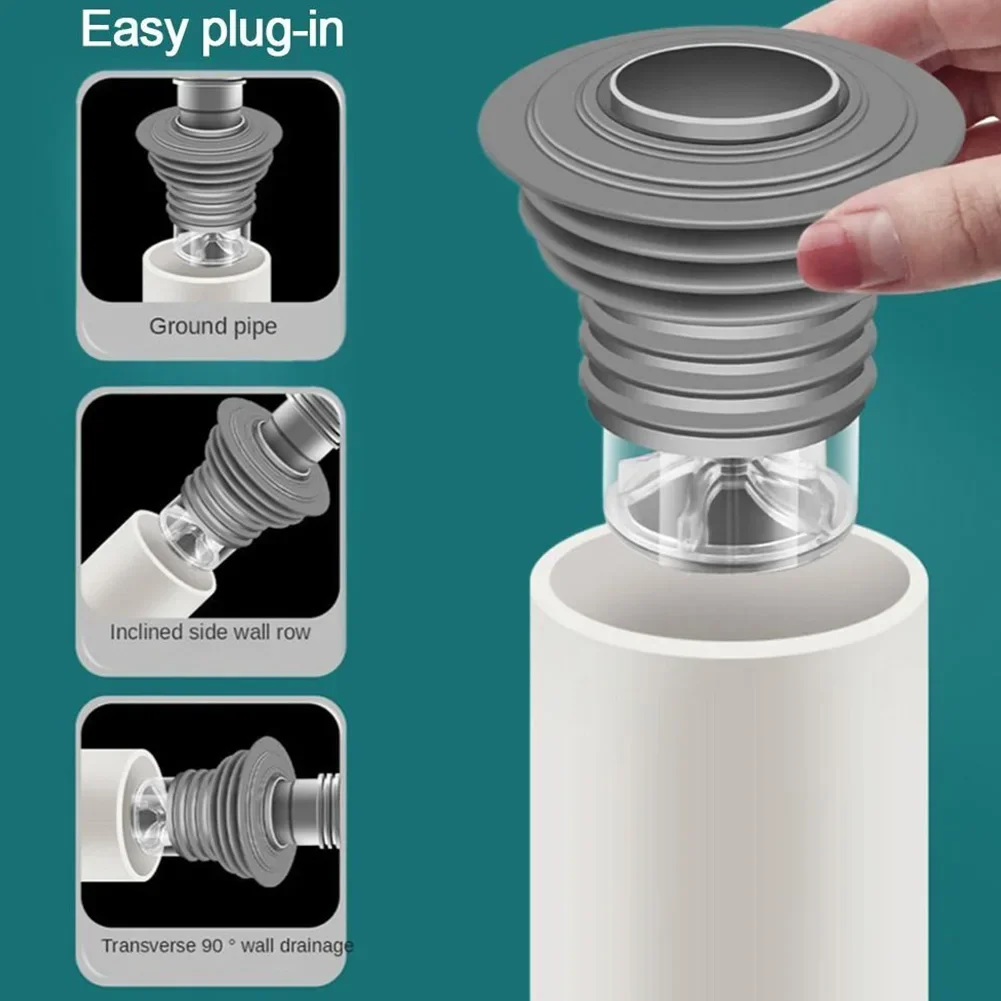 Easy plug-in

Ground pipe

Inclined side wall row

Transverse 90 ° wall drainage