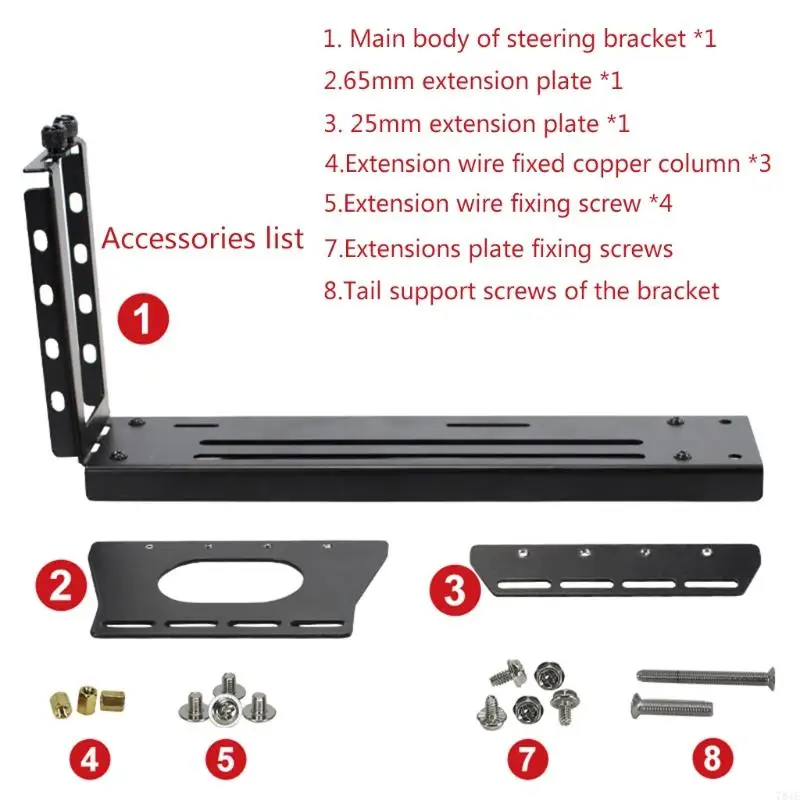 1. Main body of steering bracket *1
2.65mm extension plate *1
3. 25mm extension plate *1
4.Extension wire fixed copper column *3
5.Extension wire fixing screw *4
7.Extensions plate fixing screws
8.Tail support screws of the bracket

Accessories list

1

2

3

4

5

7

8