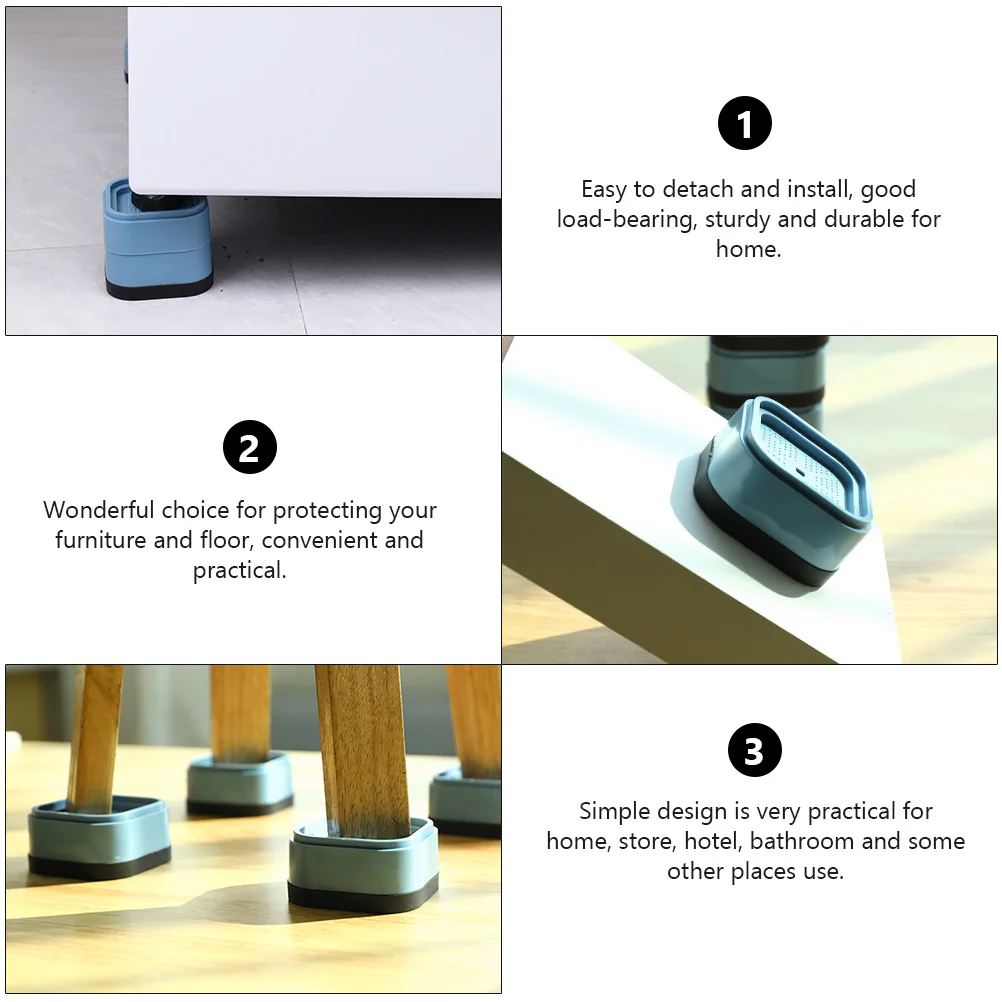 1

Easy to detach and install, good load-bearing, sturdy and durable for home.

2

Wonderful choice for protecting your furniture and floor, convenient and practical.

3

Simple design is very practical for home, store, hotel, bathroom and some other places use.