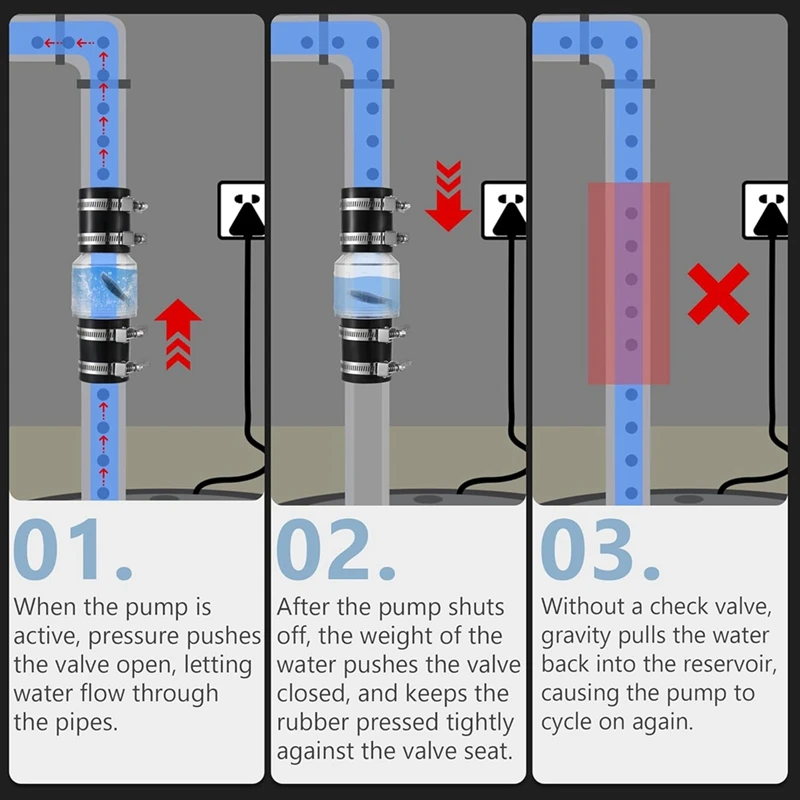 01.

When the pump is active, pressure pushes the valve open, letting water flow through the pipes.

02.

After the pump shuts off, the weight of the water pushes the valve closed, and keeps the rubber pressed tightly against the valve seat.

03.

Without a check valve, gravity pulls the water back into the reservoir, causing the pump to cycle on again.