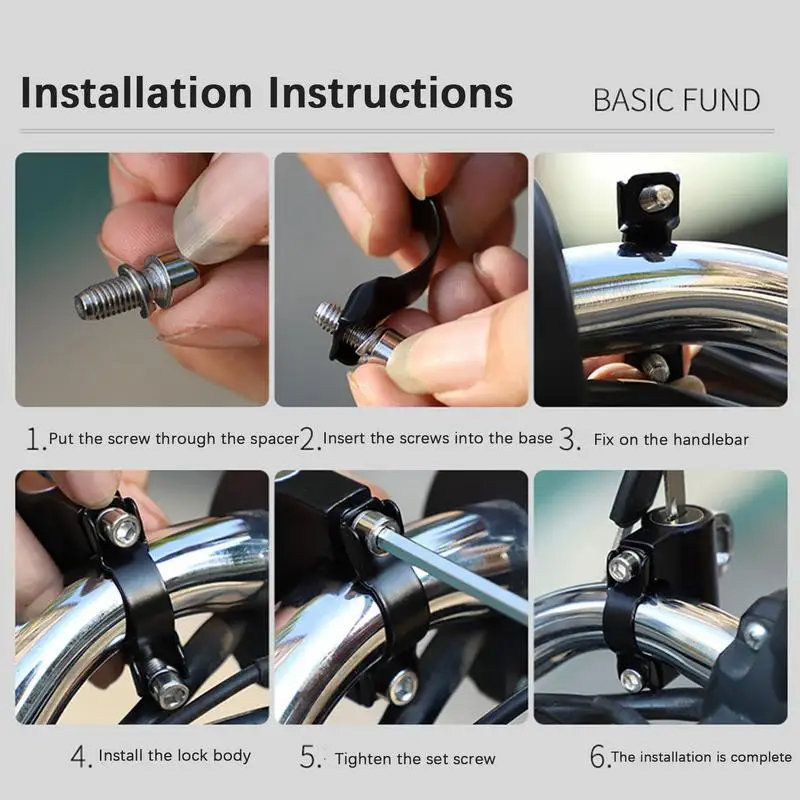 Installation Instructions

BASIC FUND

1. Put the screw through the spacer

2. Insert the screws into the base

3. Fix on the handlebar

4. Install the lock body

5. Tighten the set screw

6. The installation is complete