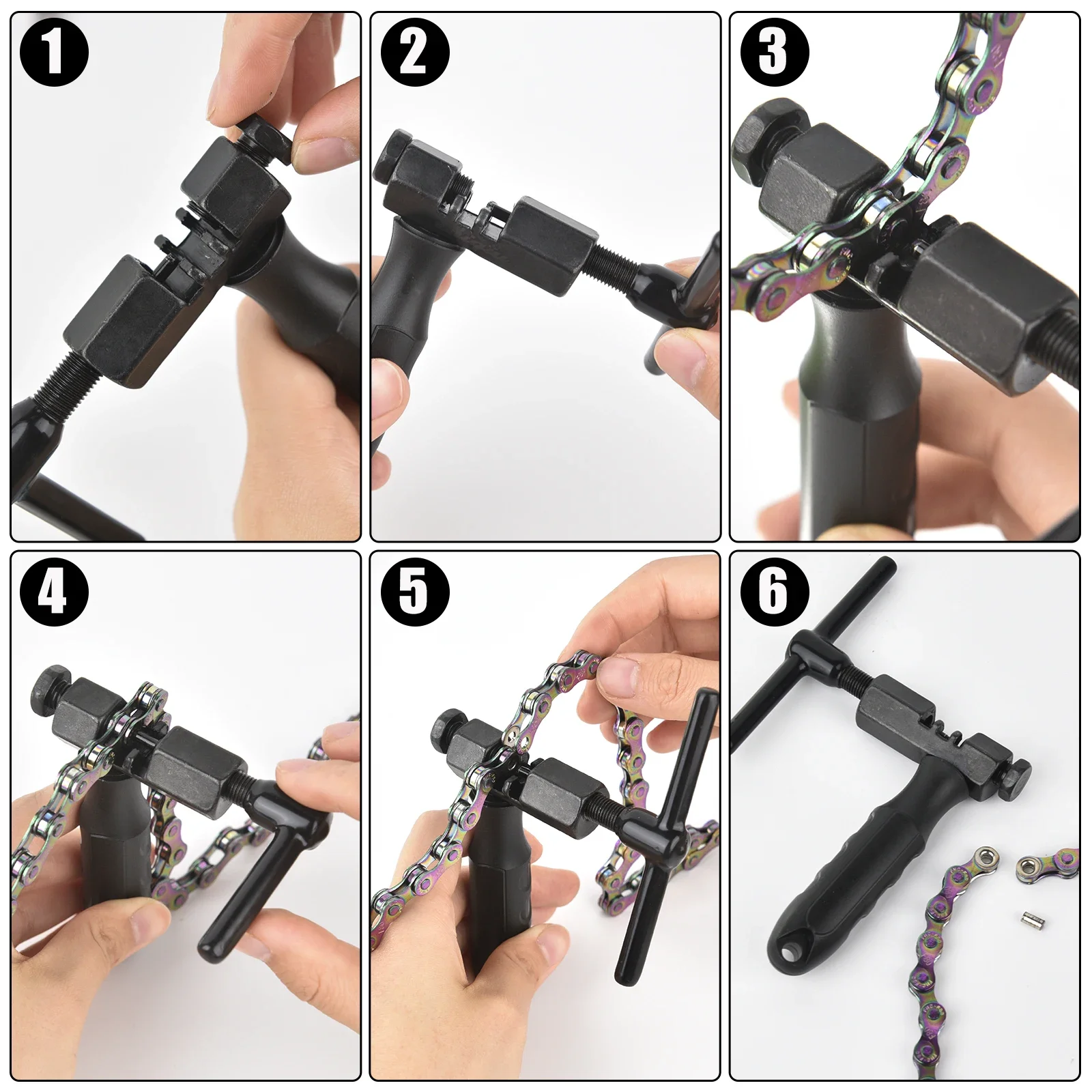 1

2

3

4

5

6