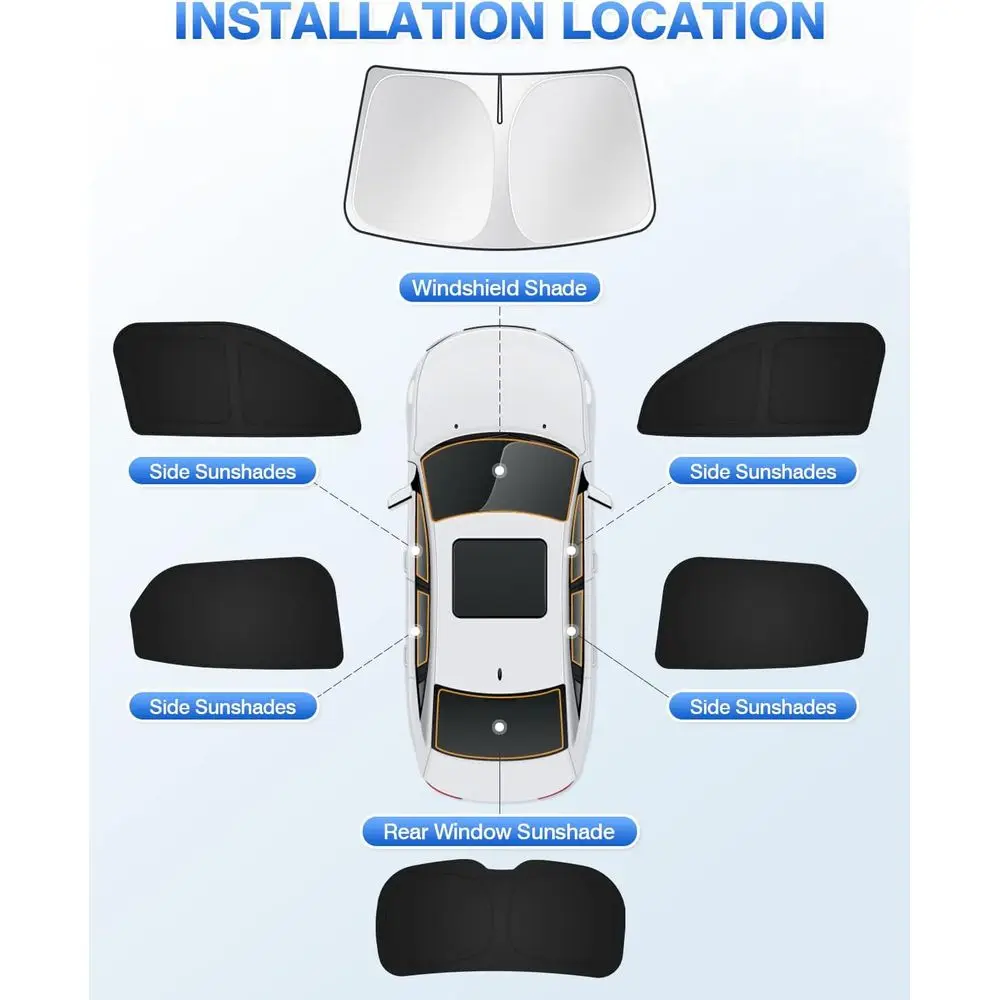 INSTALLATION LOCATION

Windshield Shade

Side Sunshades

Side Sunshades

Side Sunshades

Side Sunshades

Rear Window Sunshade