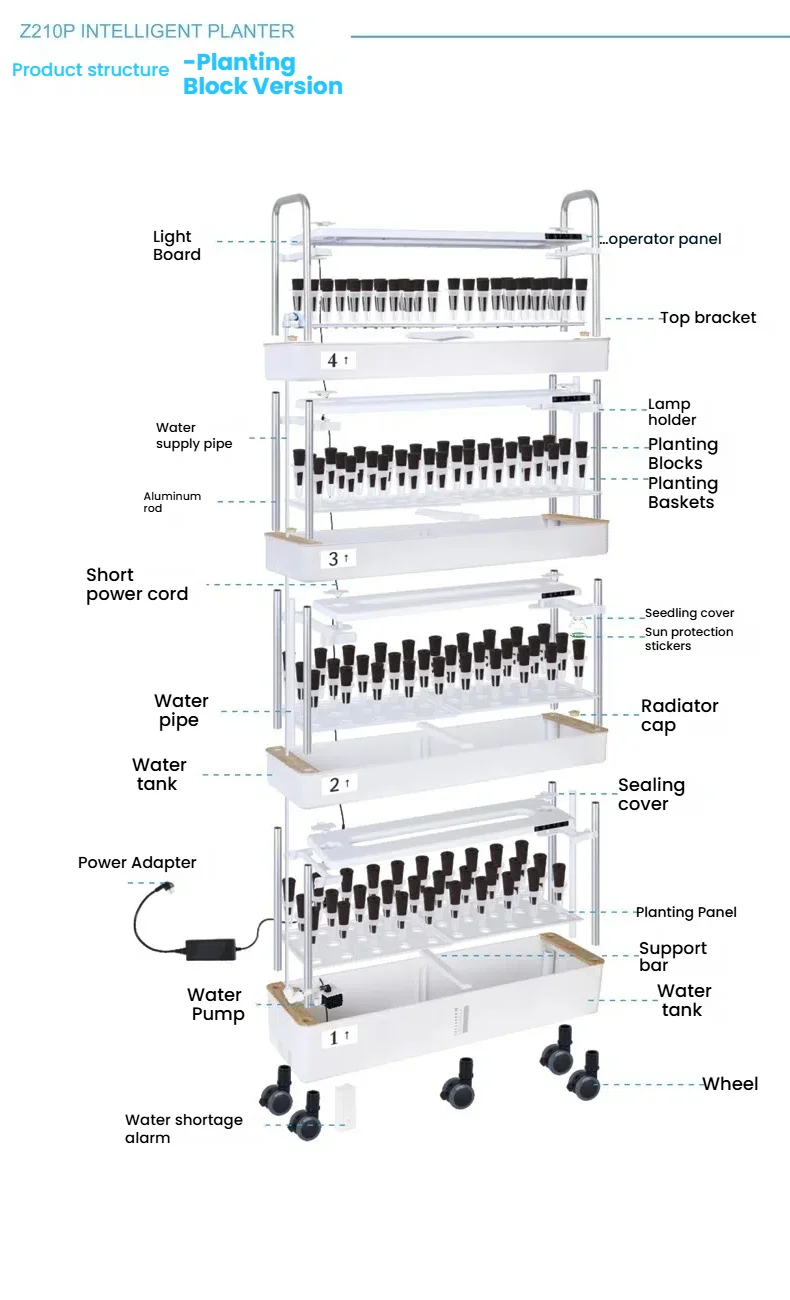 Z210P INTELLIGENT PLANTER

Product structure -Planting Block Version

Light Board

operator panel

Top bracket

4 ↑

Water supply pipe

Lamp holder

Planting Blocks

Planting Baskets

Aluminum rod

3 ↑

Short power cord

Seedling cover

Sun protection stickers

Water pipe

Radiator cap

Water tank

2 ↑

Sealing cover

Power Adapter

Planting Panel

Support bar

Water Pump

Water tank

1 ↑

Wheel

Water shortage alarm