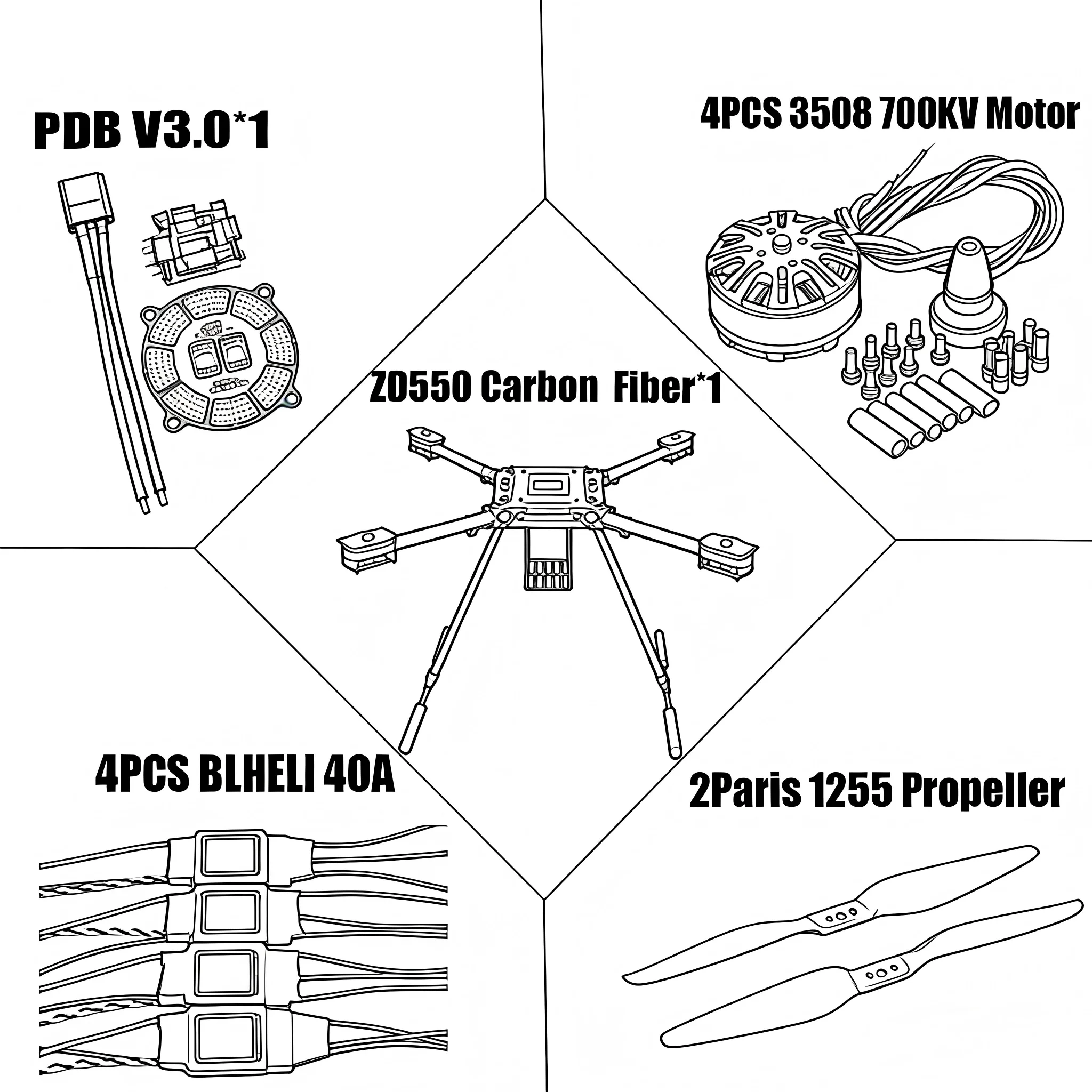 PDB V3.0*1

4PCS 3508 700KV Motor

ZD550 Carbon Fiber*1

4PCS BLHELI 40A

2Paris 1255 Propeller