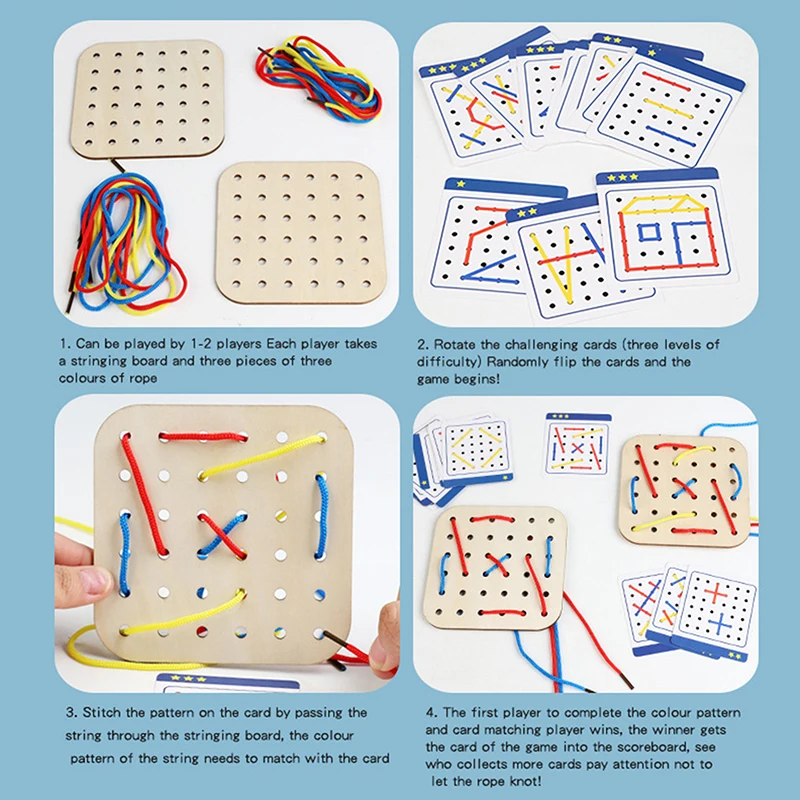 1. Can be played by 1-2 players Each player takes a stringing board and three pieces of three colours of rope

2. Rotate the challenging cards (three levels of difficulty) Randomly flip the cards and the game begins!

3. Stitch the pattern on the card by passing the string through the stringing board, the colour pattern of the string needs to match with the card

4. The first player to complete the colour pattern and card matching player wins, the winner gets the card of the game into the scoreboard, see who collects more cards pay attention not to let the rope knot!