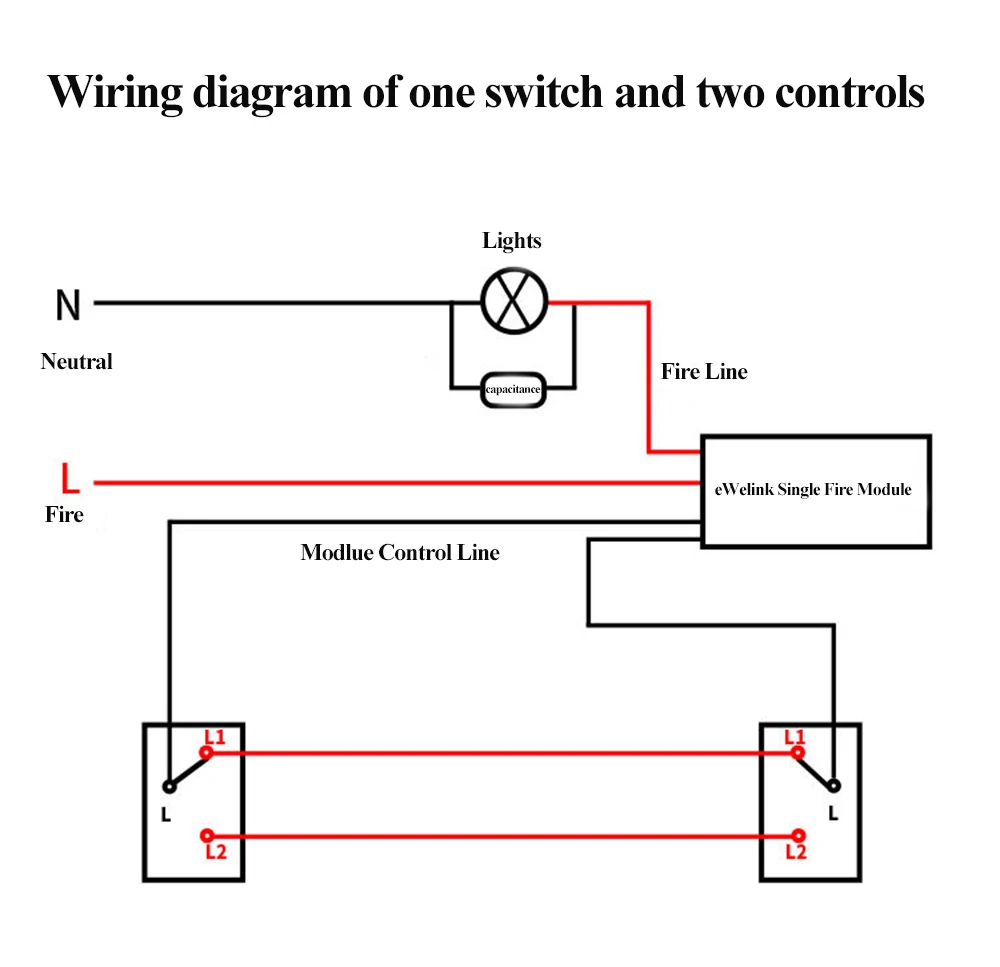 Wiring diagram of one switch and two controls

Lights

N

Neutral

capacitance

Fire Line

L

Fire

eWelink Single Fire Module

Modlue Control Line

L1

L

L2

L1

L

L2