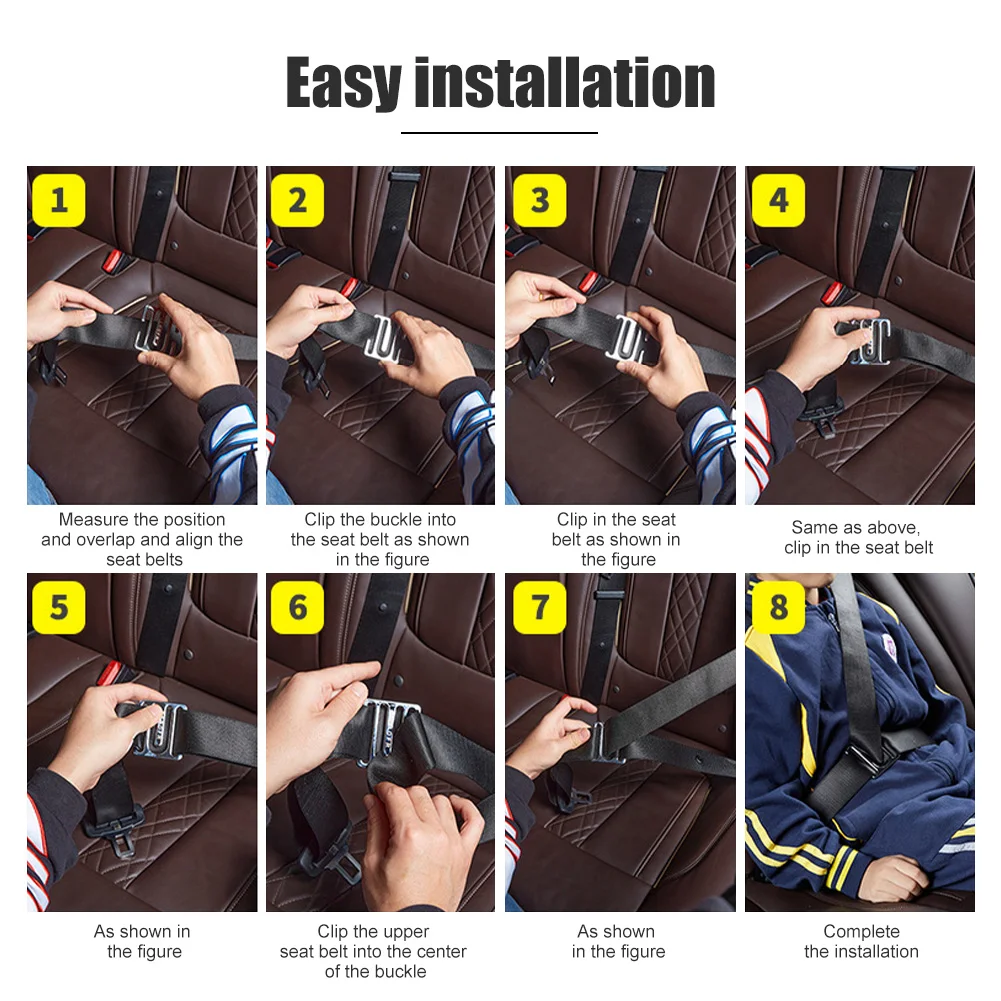 Easy installation

1

Measure the position and overlap and align the seat belts

2

Clip the buckle into the seat belt as shown in the figure

3

Clip in the seat belt as shown in the figure

4

Same as above, clip in the seat belt

5

As shown in the figure

6

Clip the upper seat belt into the center of the buckle

7

As shown in the figure

8

Complete the installation