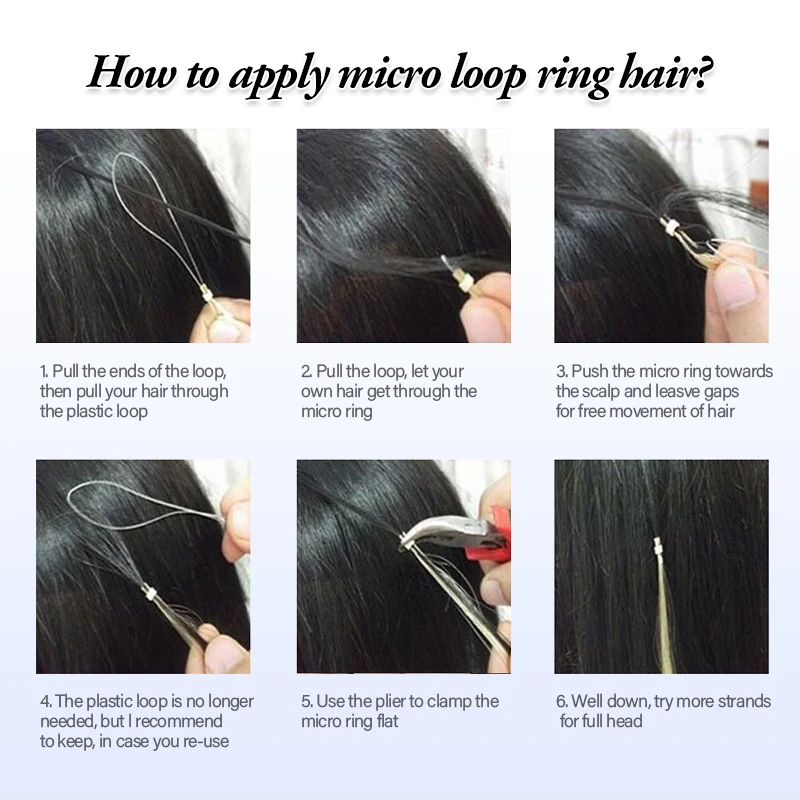 How to apply micro loop ring hair?

1. Pull the ends of the loop, then pull your hair through the plastic loop

2. Pull the loop, let your own hair get through the micro ring

3. Push the micro ring towards the scalp and leasve gaps for free movement of hair

4. The plastic loop is no longer needed, but I recommend to keep, in case you re-use

5. Use the plier to clamp the micro ring flat

6. Well down, try more strands for full head