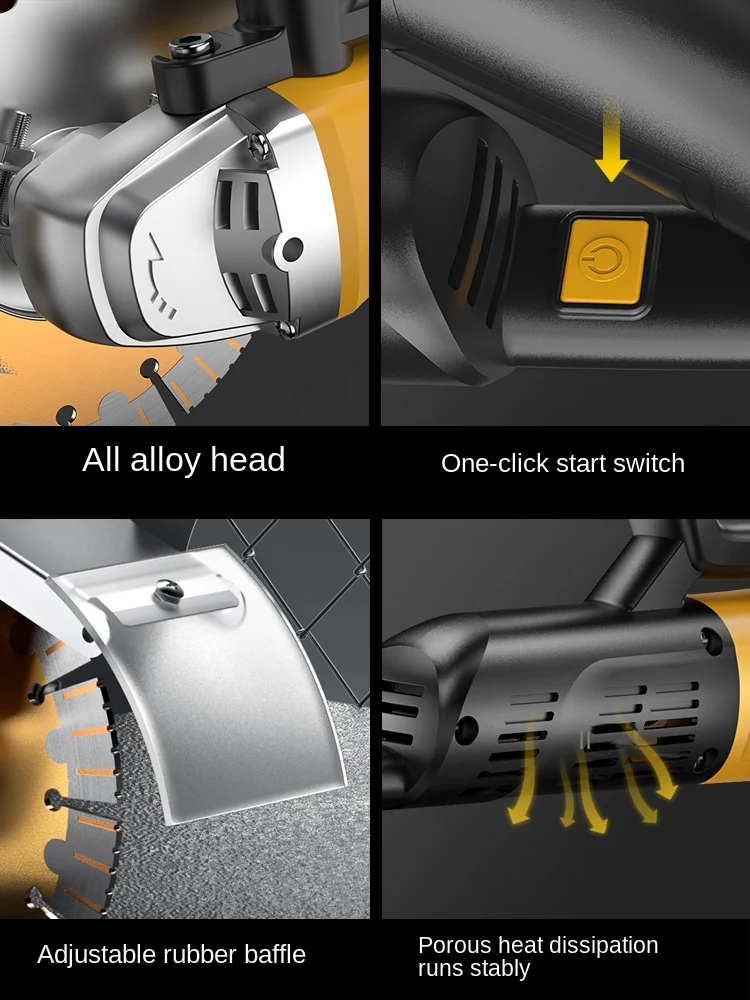 All alloy head

One-click start switch

Adjustable rubber baffle

Porous heat dissipation runs stably