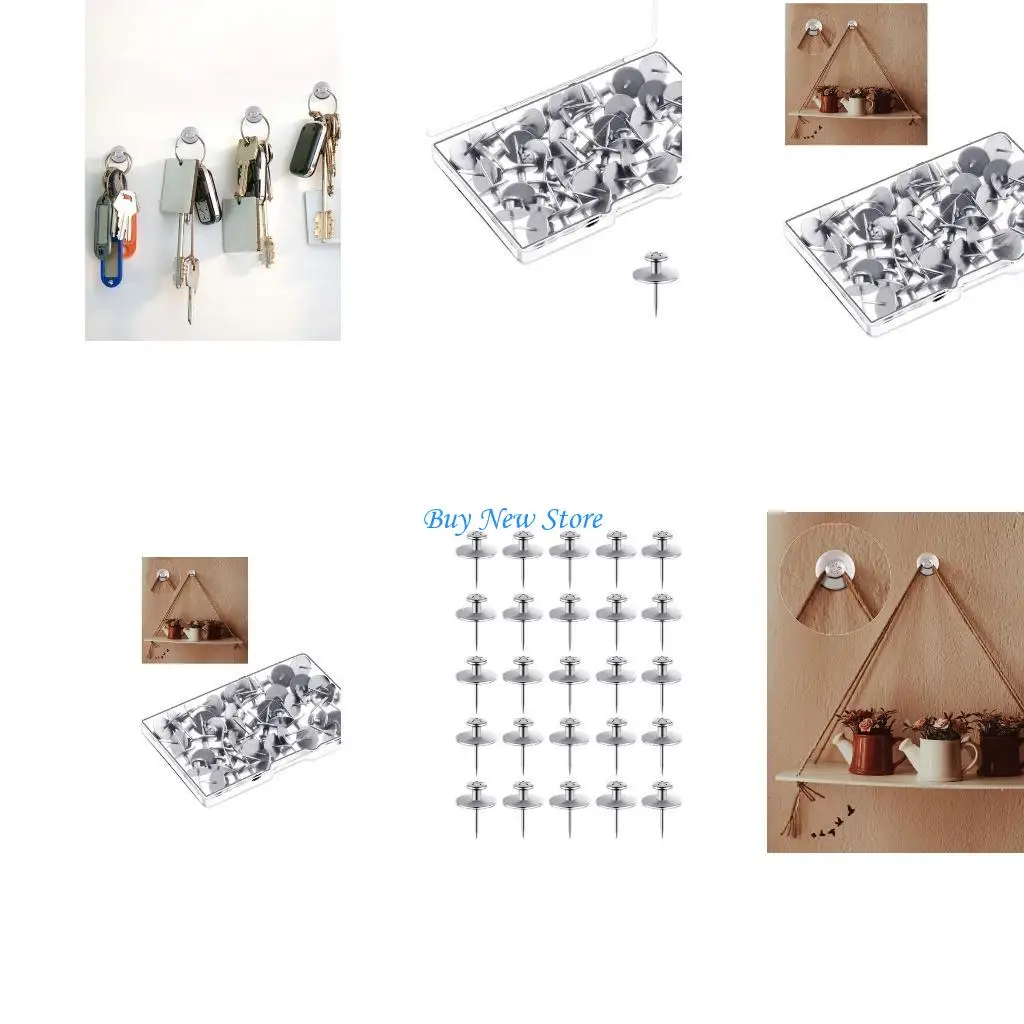 Buy New Store