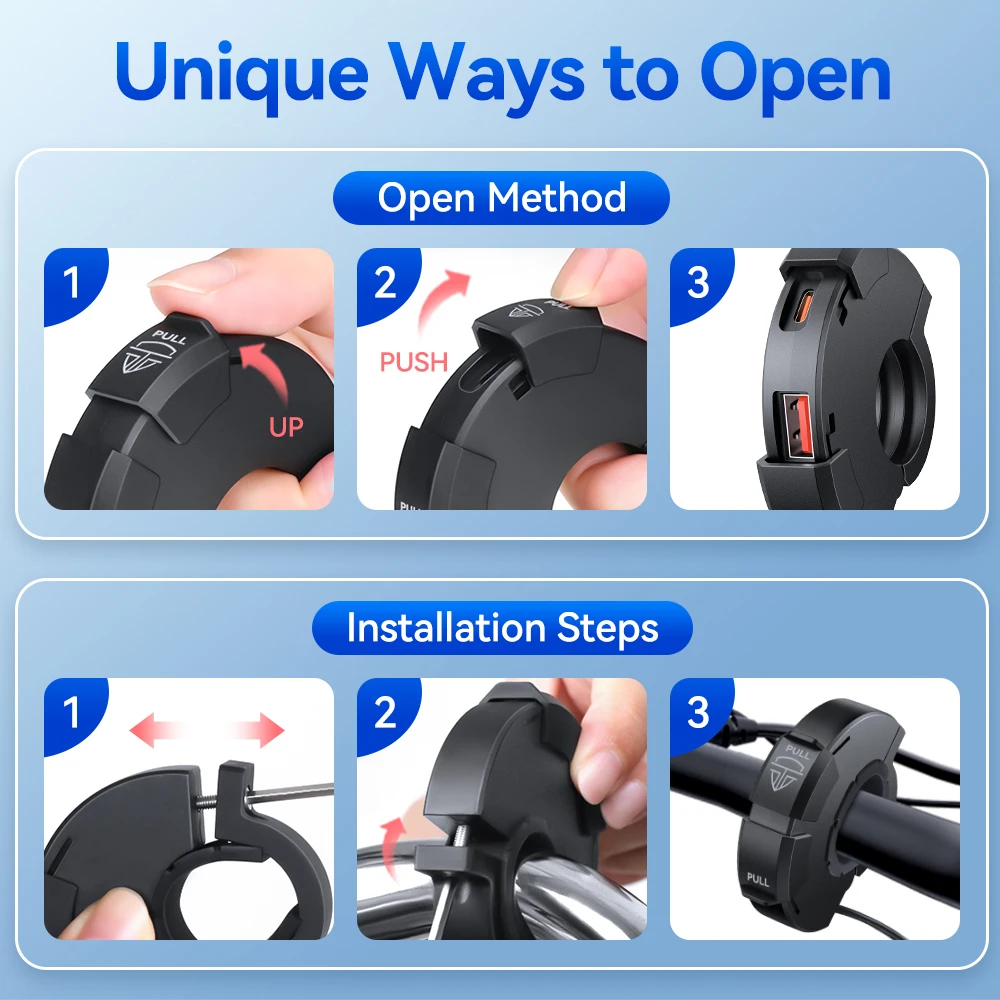 Unique Ways to Open

Open Method

1

PULL

UP

2

PULL

PUSH

PULL

3

Installation Steps

1

2

3

PULL

PULL