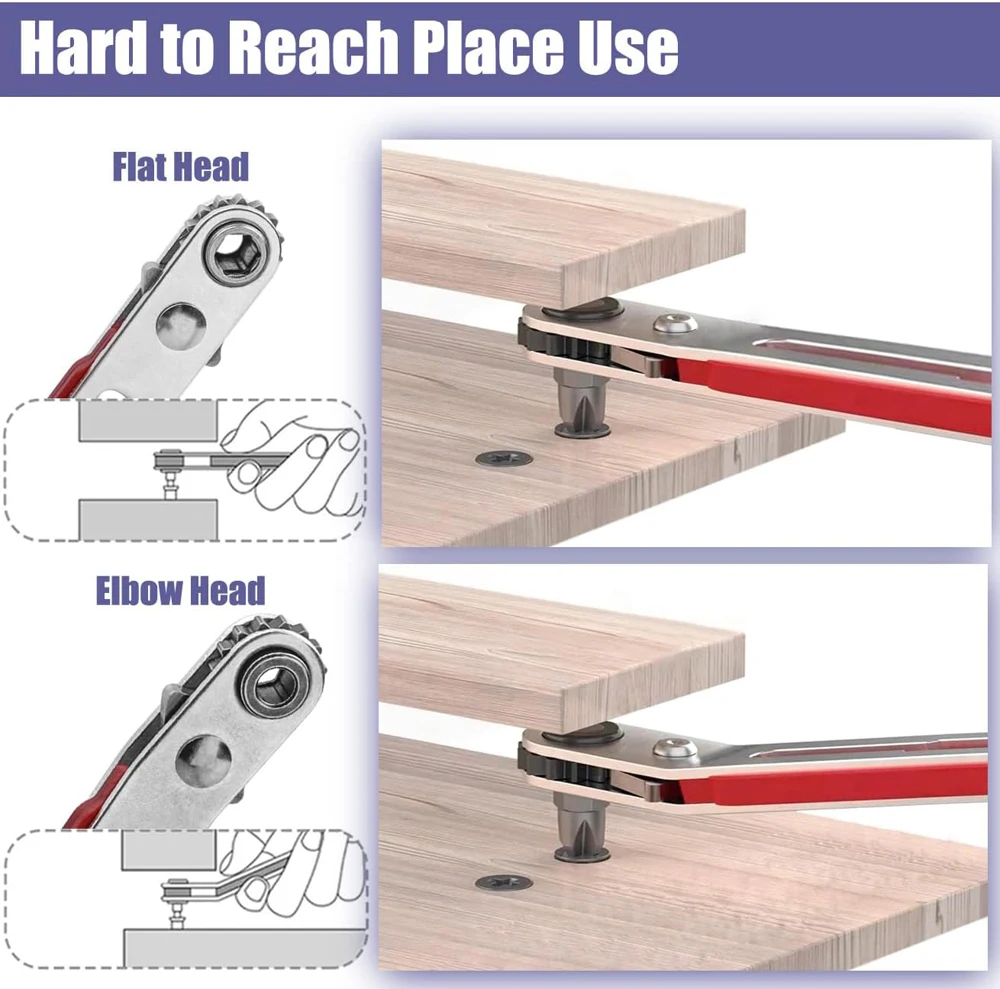 Hard to Reach Place Use

Flat Head

Elbow Head